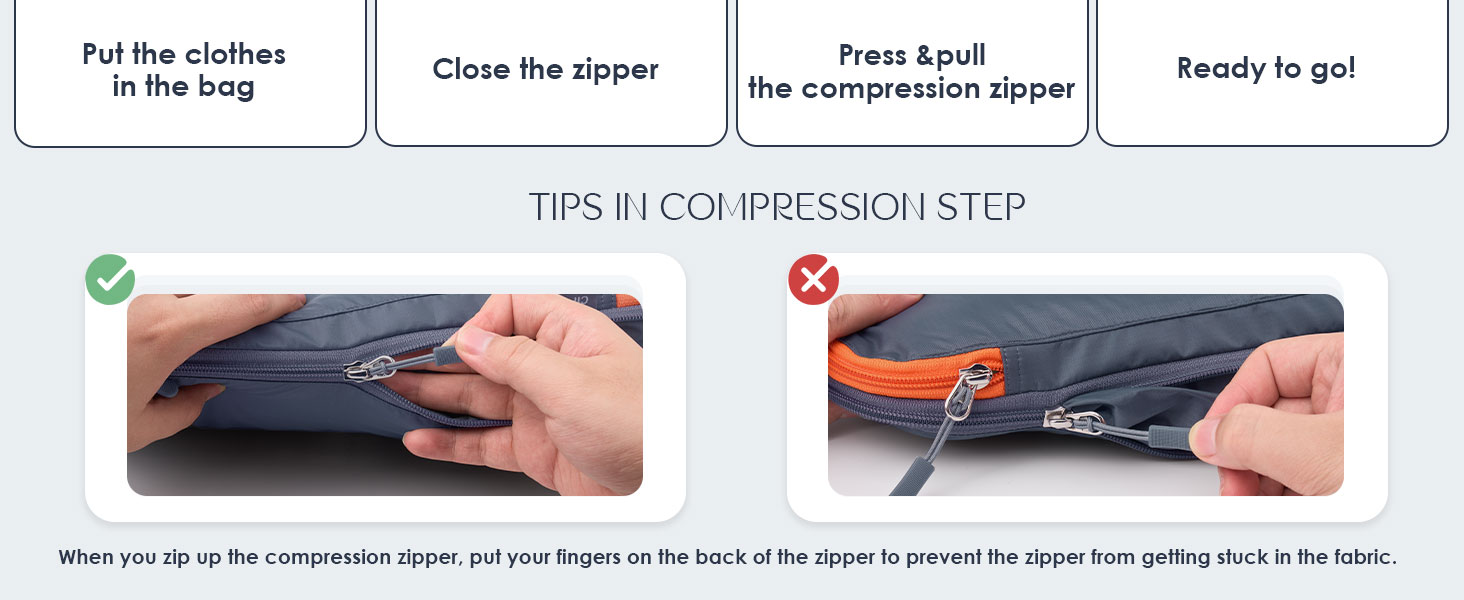 Put the clothes in the bag

Close the zipper

Press &pull the compression zipper

Ready to go!

TIPS IN COMPRESSION STEP

When you zip up the compression zipper, put your fingers on the back of the zipper to prevent the zipper from getting stuck in the fabric.