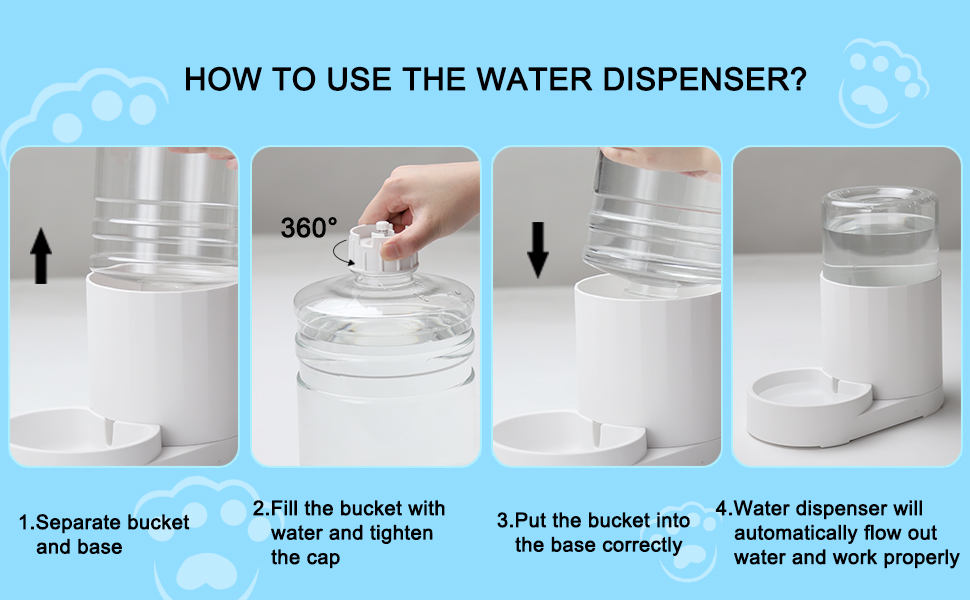 HOW TO USE THE WATER DISPENSER?

360°

1.Separate bucket and base

2.Fill the bucket with water and tighten the cap

3.Put the bucket into the base correctly

4.Water dispenser will automatically flow out water and work properly