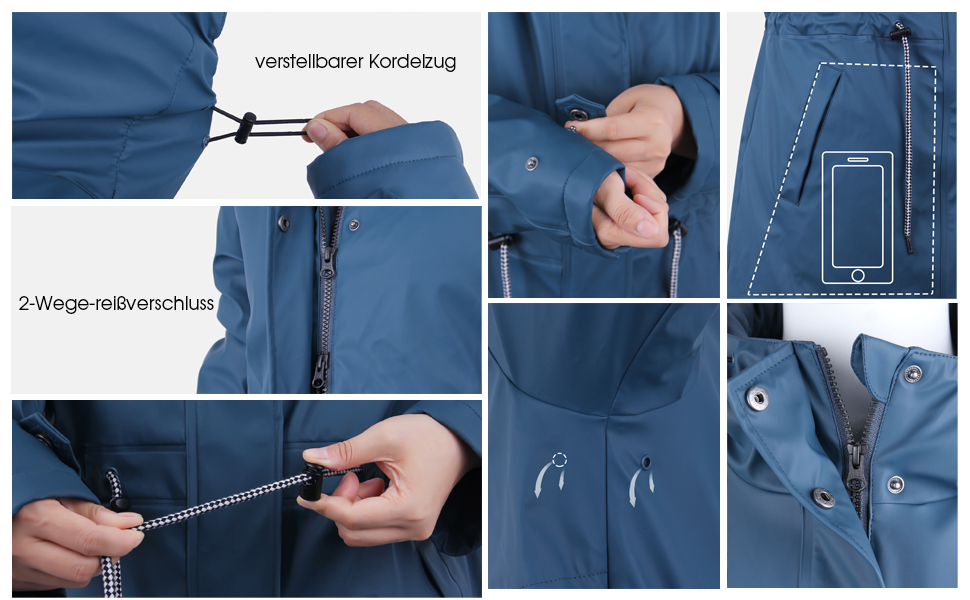 verstellbarer Kordelzug

2-Wege-reißverschluss