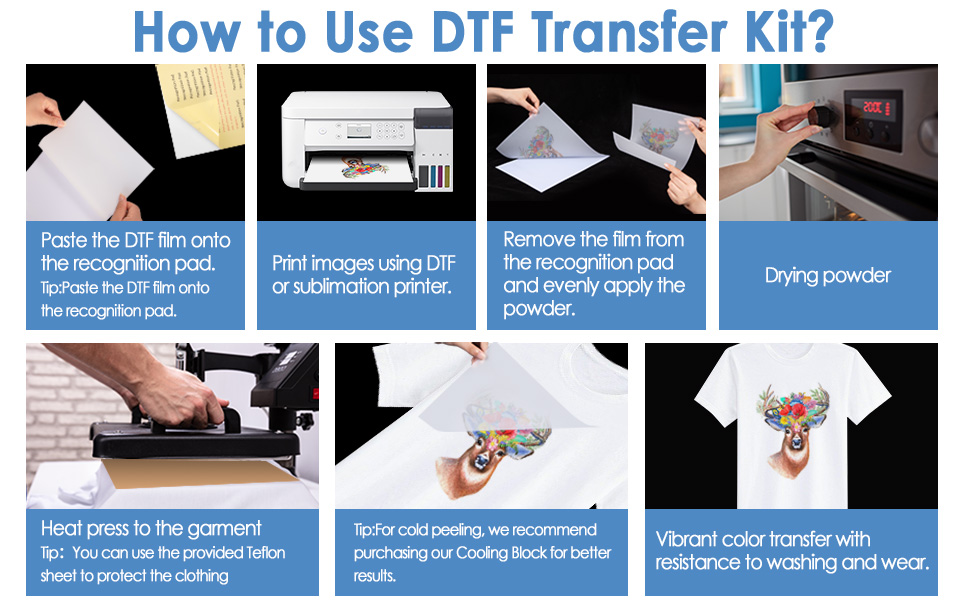 How to Use DTF Transfer Kit?

Paste the DTF film onto the recognition pad.
Tip:Paste the DTF film onto the recognition pad.

Print images using DTF or sublimation printer.

Remove the film from the recognition pad and evenly apply the powder.

200℃

Drying powder

Heat press to the garment
Tip：You can use the provided Teflon sheet to protect the clothing

Tip:For cold peeling, we recommend purchasing our Cooling Block for better results.

Vibrant color transfer with resistance to washing and wear.