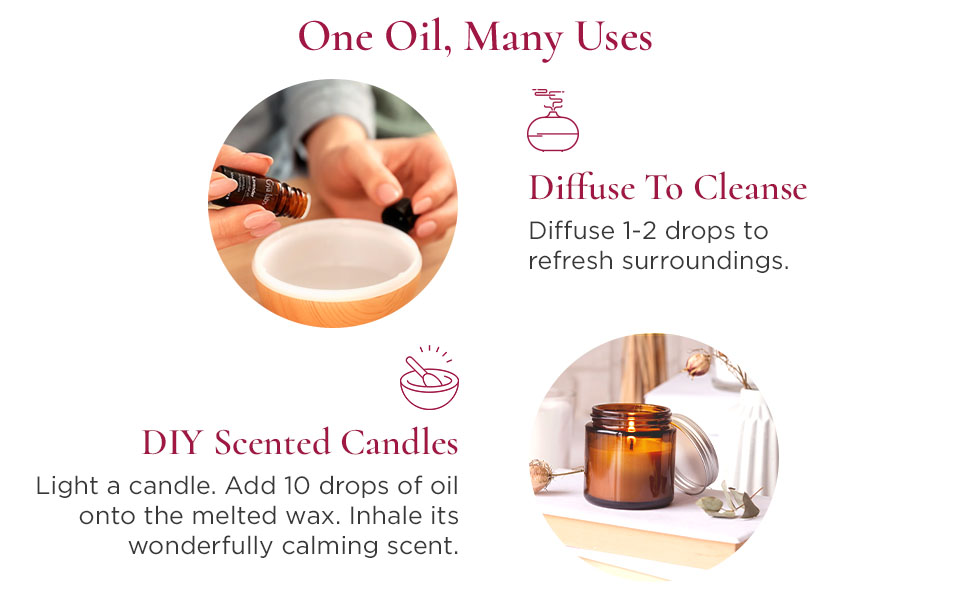 One Oil, Many Uses

Diffuse To Cleanse

Diffuse 1-2 drops to refresh surroundings.

DIY Scented Candles

Light a candle. Add 10 drops of oil onto the melted wax. Inhale its wonderfully calming scent.