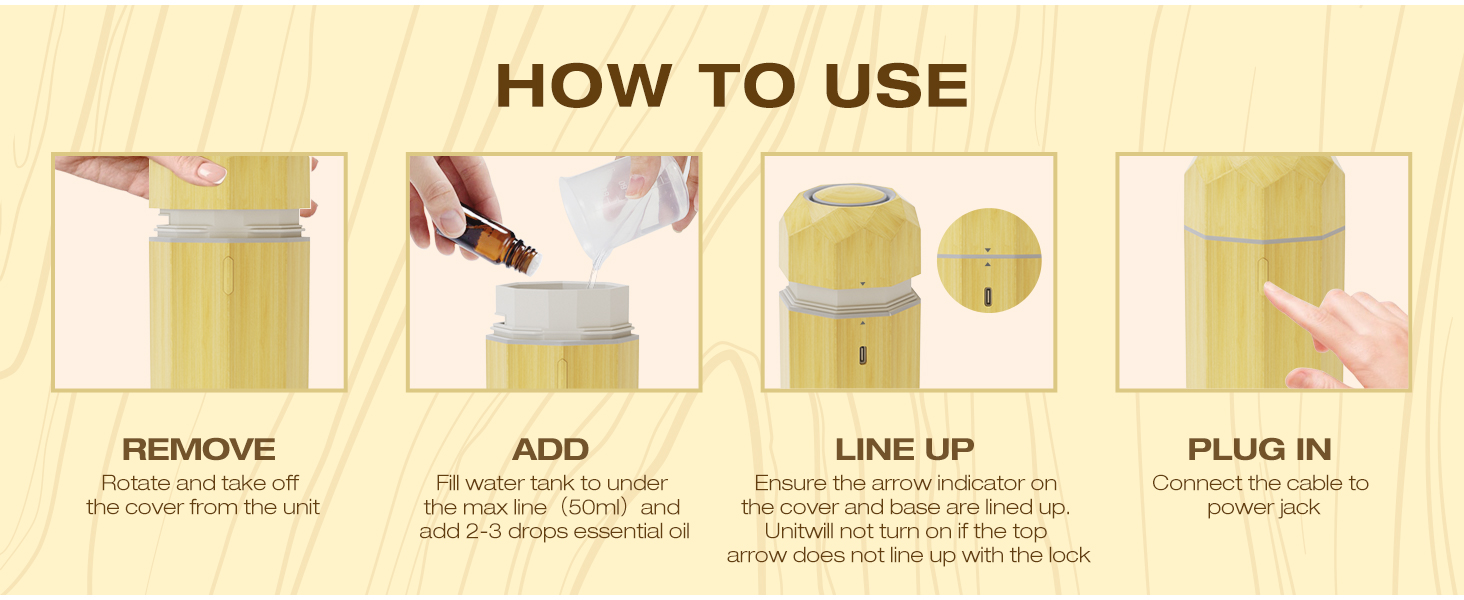 HOW TO USE

REMOVE
Rotate and take off the cover from the unit

ADD
Fill water tank to under the max line（50ml）and add 2-3 drops essential oil

LINE UP
Ensure the arrow indicator on the cover and base are lined up. Unitwill not turn on if the top arrow does not line up with the lock

PLUG IN
Connect the cable to power jack