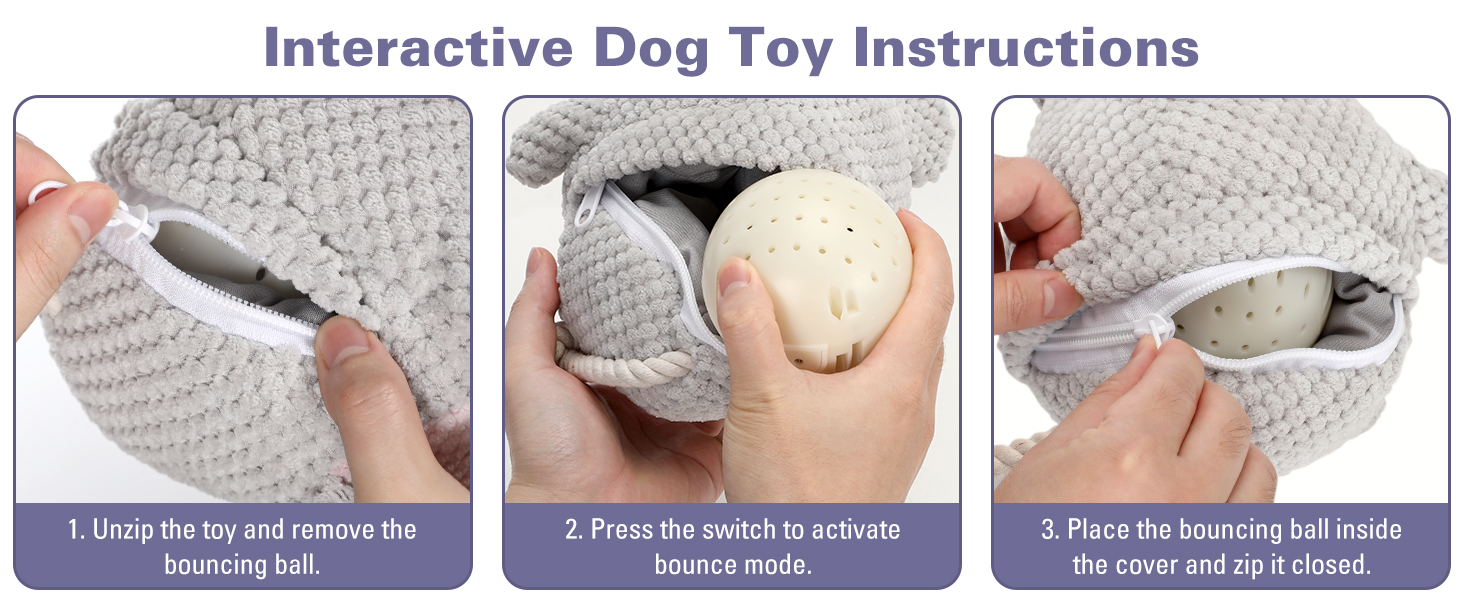 Interactive Dog Toy Instructions

1. Unzip the toy and remove the bouncing ball.

2. Press the switch to activate bounce mode.

3. Place the bouncing ball inside the cover and zip it closed.