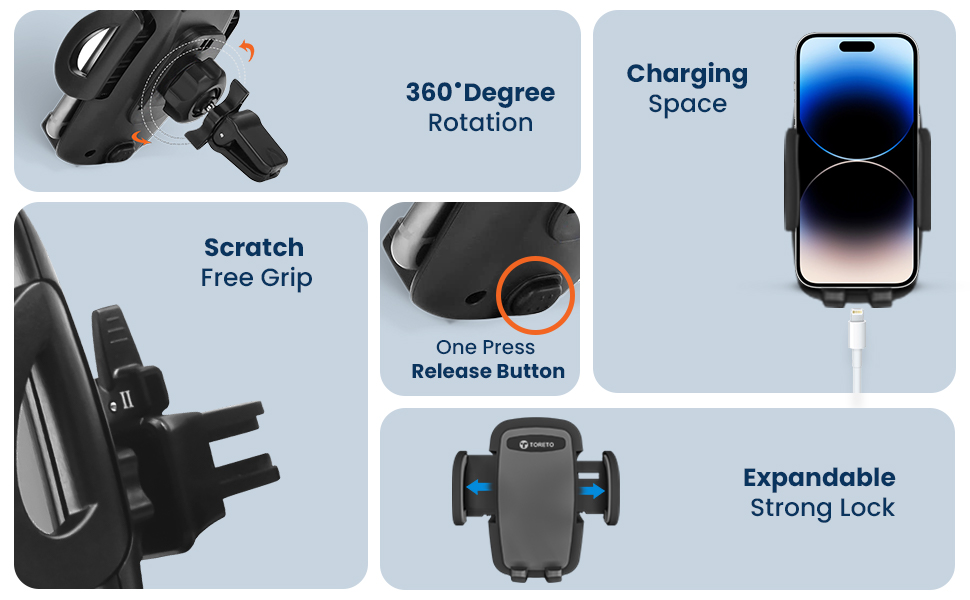 360°Degree
Rotation

Charging
Space

Scratch
Free Grip

II

One Press
Release Button

TORETO

Expandable
Strong Lock