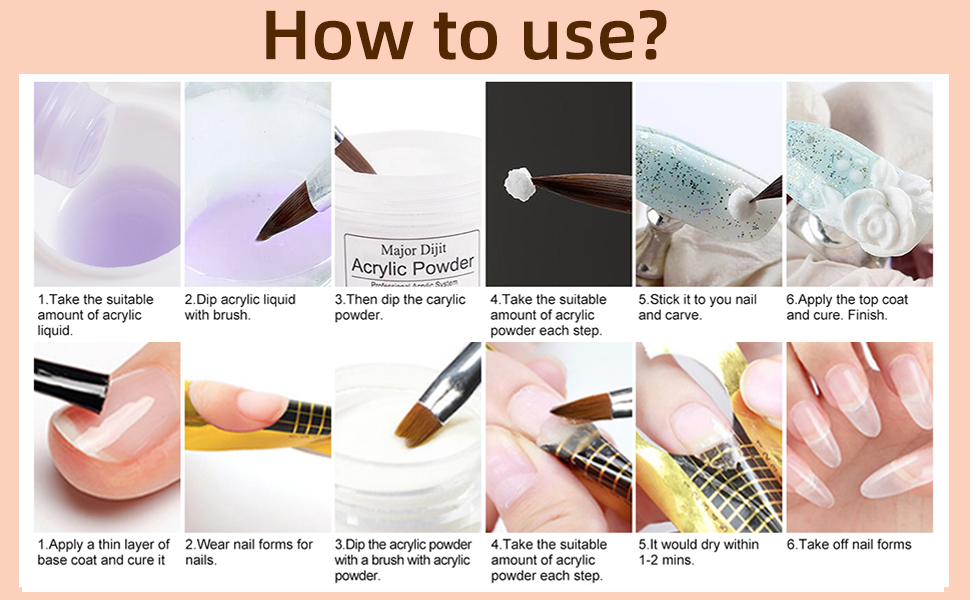 How to use?

Major Dijit
Acrylic Powder
Professional Acrylic System

1.Take the suitable amount of acrylic liquid.

2.Dip acrylic liquid with brush.

3.Then dip the carylic powder.

4.Take the suitable amount of acrylic powder each step.

5.Stick it to you nail and carve.

6.Apply the top coat and cure. Finish.

1.Apply a thin layer of base coat and cure it

2.Wear nail forms for nails.

3.Dip the acrylic powder with a brush with acrylic powder.

4.Take the suitable amount of acrylic powder each step.

5.It would dry within 1-2 mins.

6.Take off nail forms