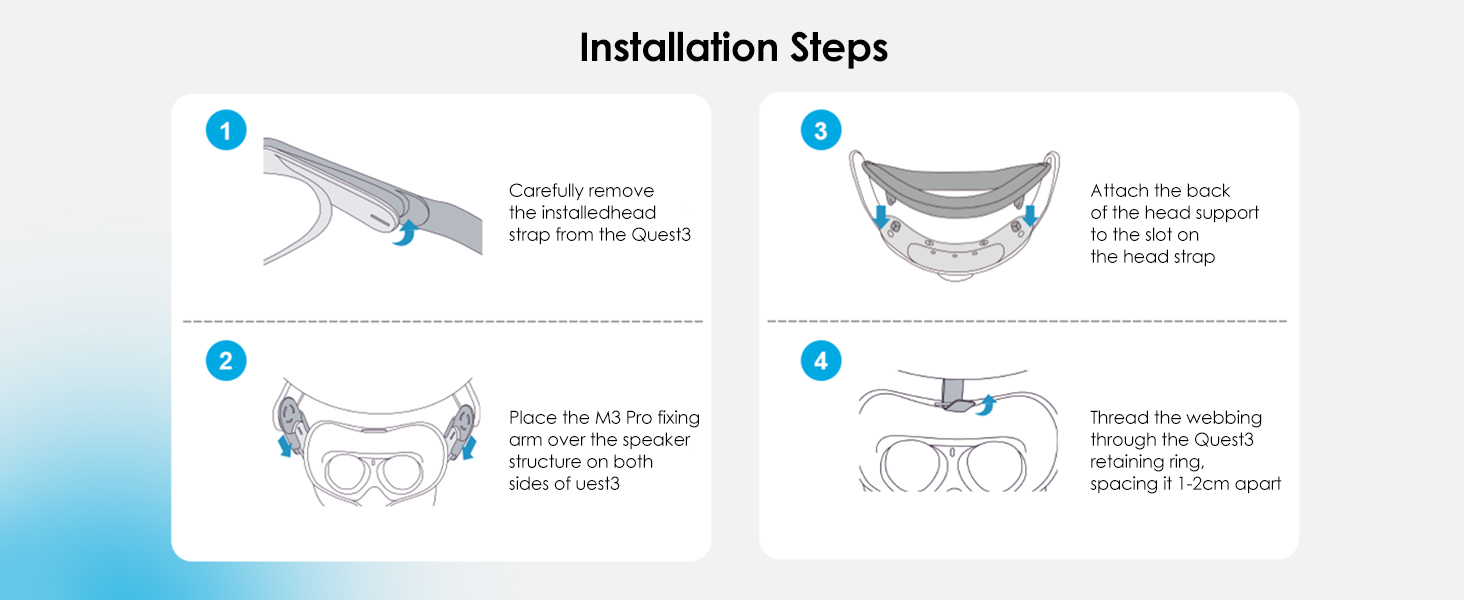 Installation Steps

1

Carefully remove the installedhead strap from the Quest3

2

Place the M3 Pro fixing arm over the speaker structure on both sides of uest3

3

Attach the back of the head support to the slot on the head strap

4

Thread the webbing through the Quest3 retaining ring, spacing it 1-2cm apart