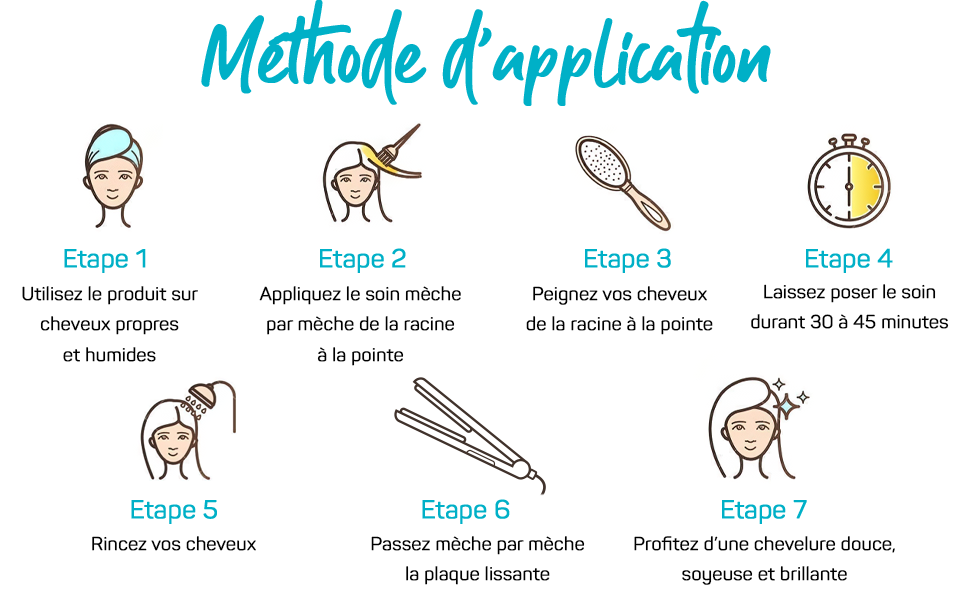 Méthode d'application

Etape 1
Utilisez le produit sur cheveux propres et humides

Etape 2
Appliquez le soin mèche par mèche de la racine à la pointe

Etape 3
Peignez vos cheveux de la racine à la pointe

Etape 4
Laissez poser le soin durant 30 à 45 minutes

Etape 5
Rincez vos cheveux

Etape 6
Passez mèche par mèche la plaque lissante

Etape 7
Profitez d'une chevelure douce, soyeuse et brillante