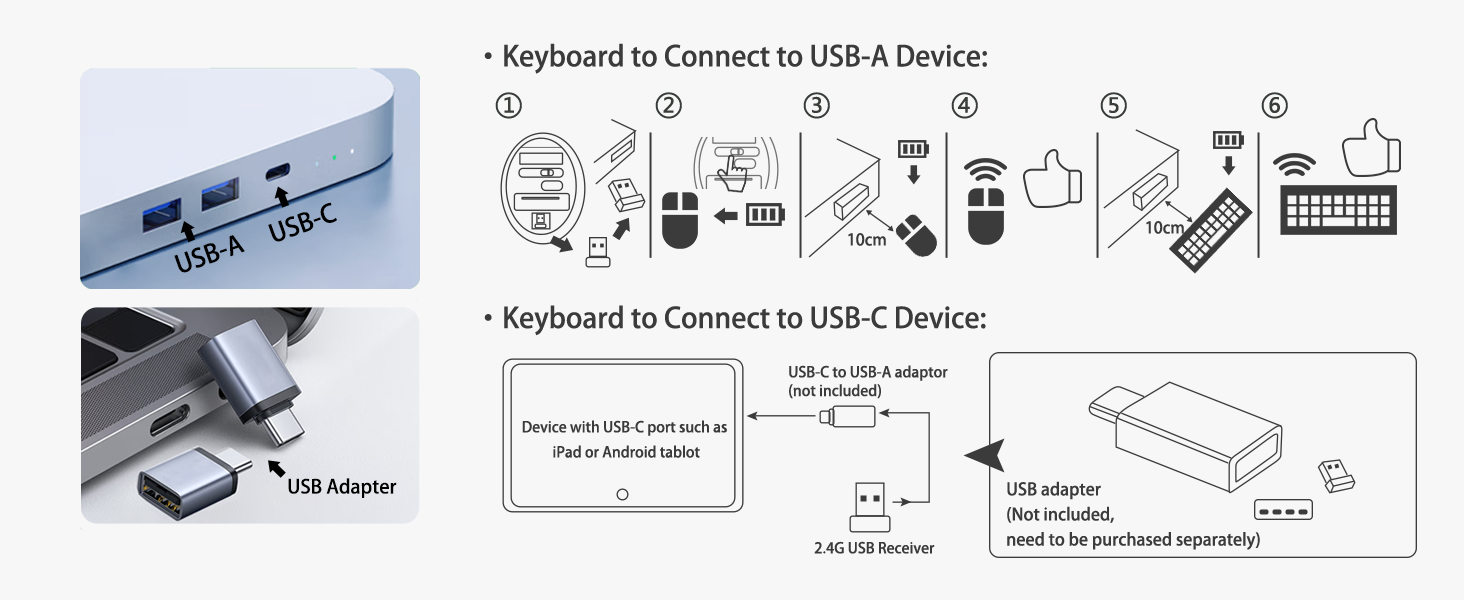 USB-A
USB-C

USB Adapter

• Keyboard to Connect to USB-A Device:

①
②
③
10cm
④
⑤
10cm
⑥

• Keyboard to Connect to USB-C Device:

Device with USB-C port such as iPad or Android tablot

USB-C to USB-A adaptor (not included)

2.4G USB Receiver

USB adapter
(Not included,
need to be purchased separately)