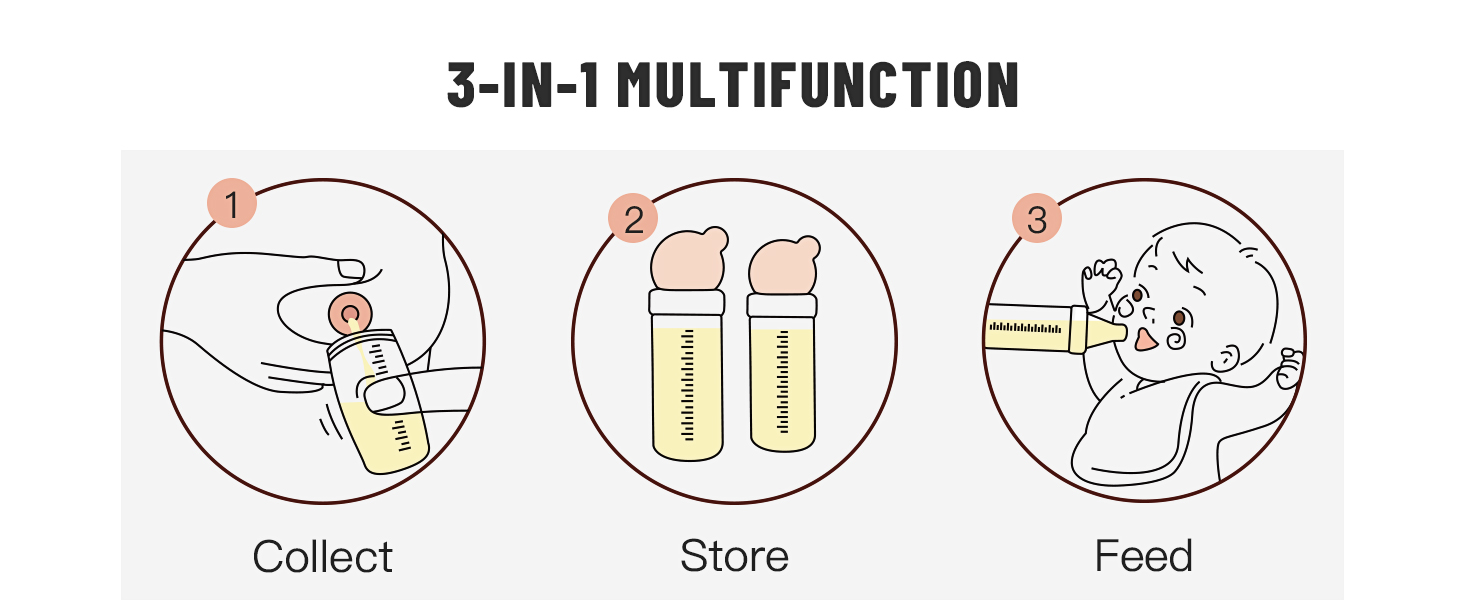 3-IN-1 MULTIFUNCTION

1

Collect

2

Store

3

Feed