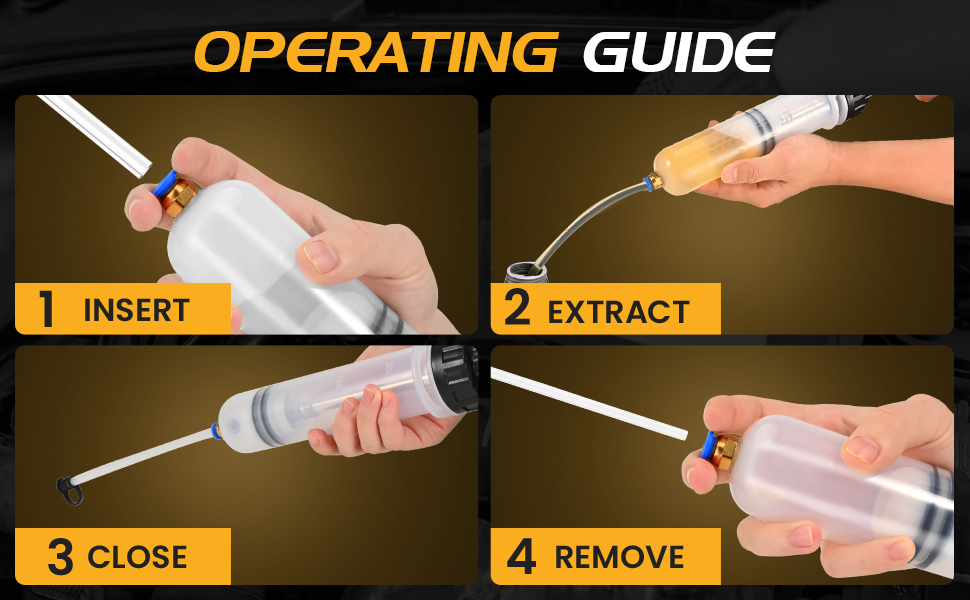 OPERATING GUIDE

1 INSERT

2 EXTRACT

3 CLOSE

4 REMOVE