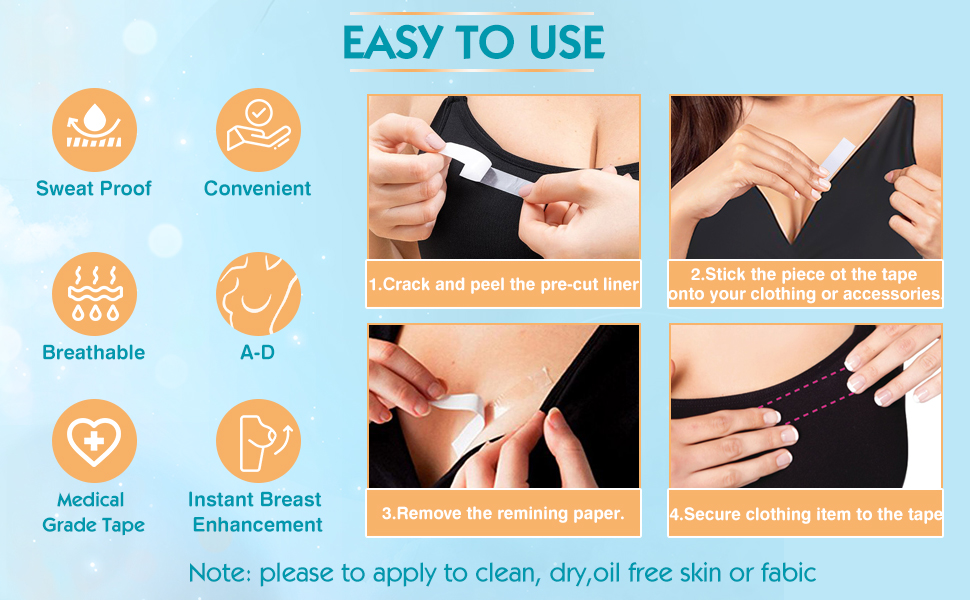 EASY TO USE

Sweat Proof

Convenient

Breathable

A-D

Medical Grade Tape

Instant Breast Enhancement

1.Crack and peel the pre-cut liner

2.Stick the piece ot the tape onto your clothing or accessories

3.Remove the remining paper.

4.Secure clothing item to the tape

Note: please to apply to clean, dry,oil free skin or fabic