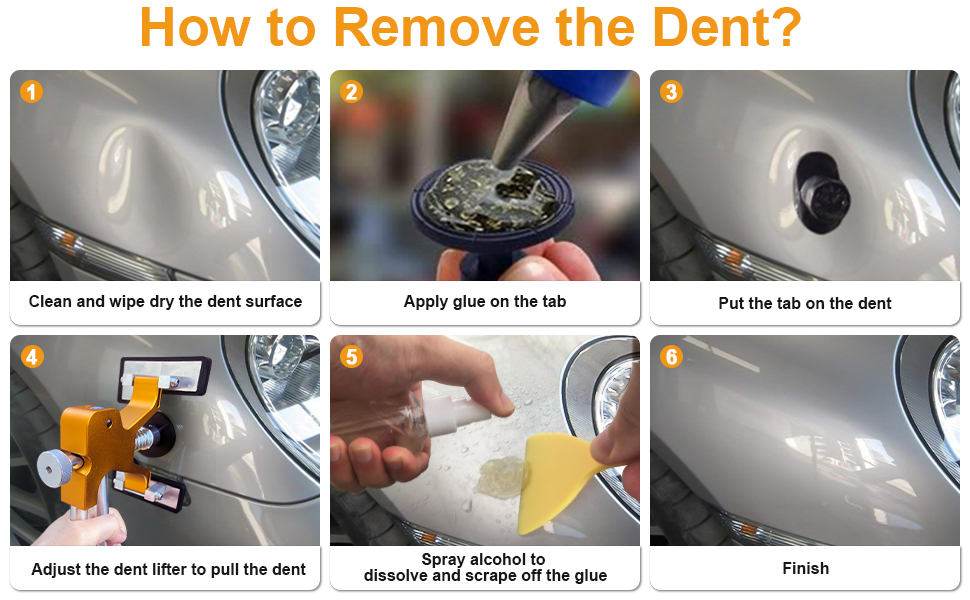 How to Remove the Dent?

1
Clean and wipe dry the dent surface

2
Apply glue on the tab

3
Put the tab on the dent

4
Adjust the dent lifter to pull the dent

5
Spray alcohol to dissolve and scrape off the glue

6
Finish