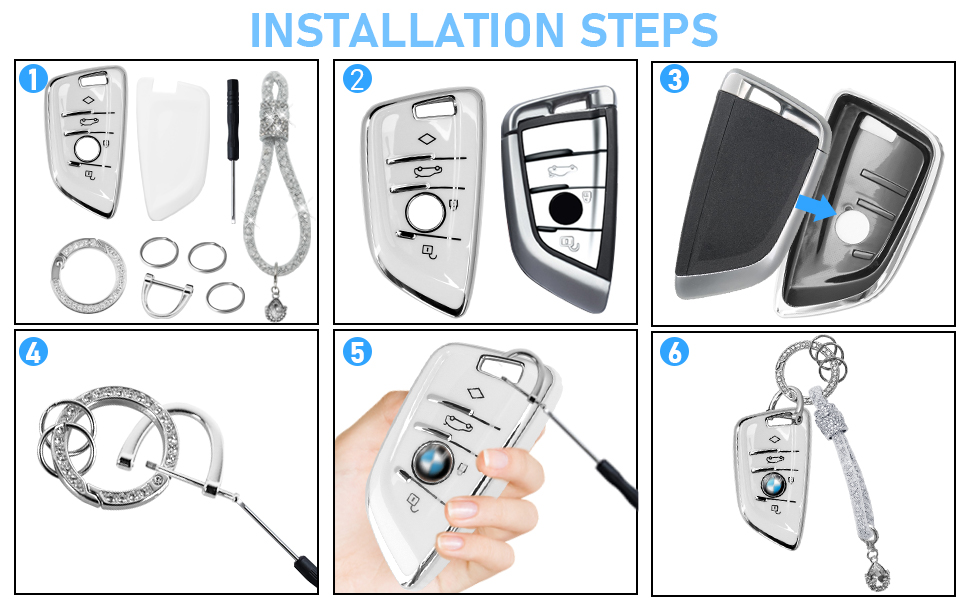 INSTALLATION STEPS

1

2

3

4

5

6