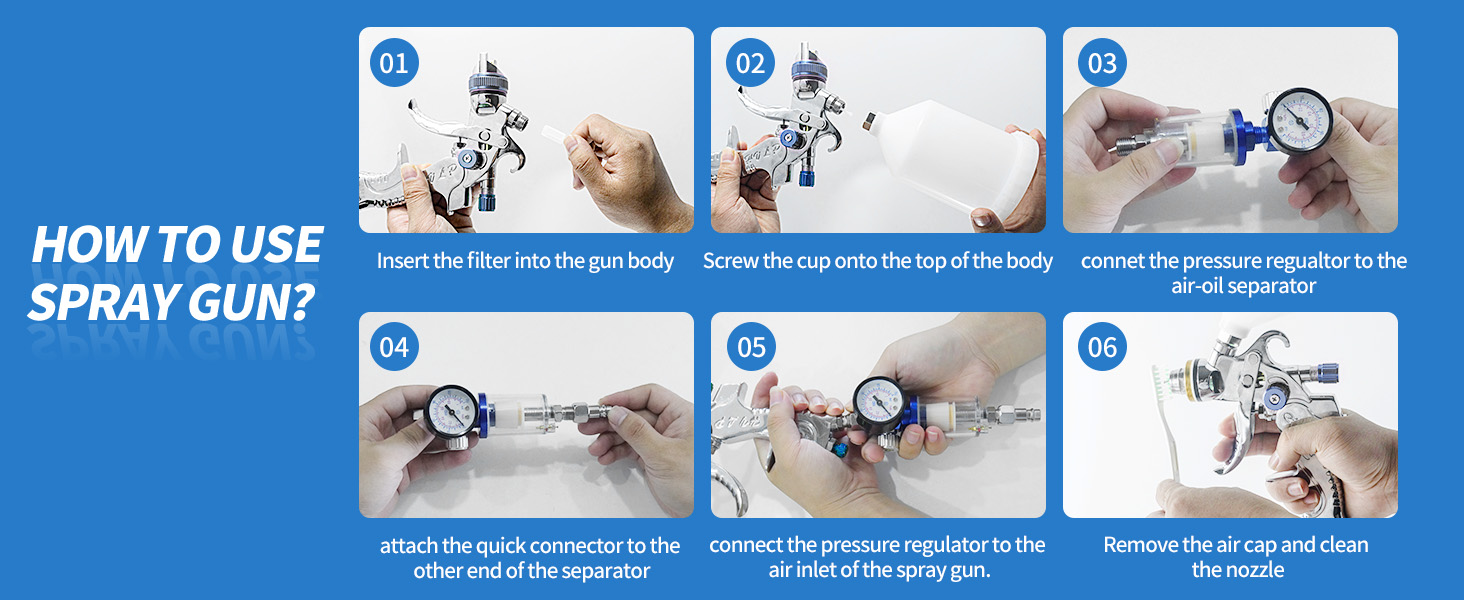 HOW TO USE SPRAY GUN?

01

Insert the filter into the gun body

02

Screw the cup onto the top of the body

03

connet the pressure regualtor to the air-oil separator

04

attach the quick connector to the other end of the separator

05

connect the pressure regulator to the air inlet of the spray gun.

06

Remove the air cap and clean the nozzle