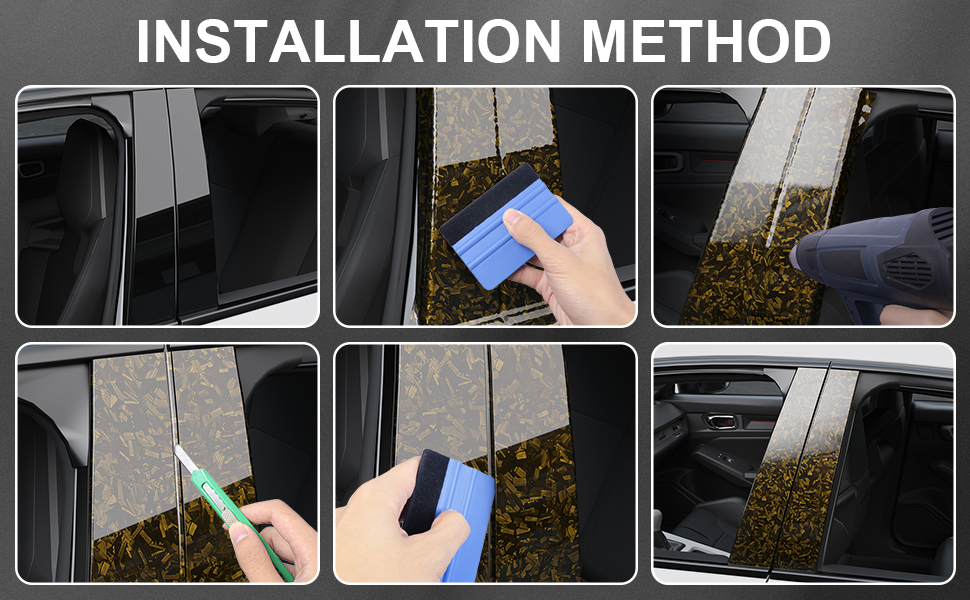 INSTALLATION METHOD