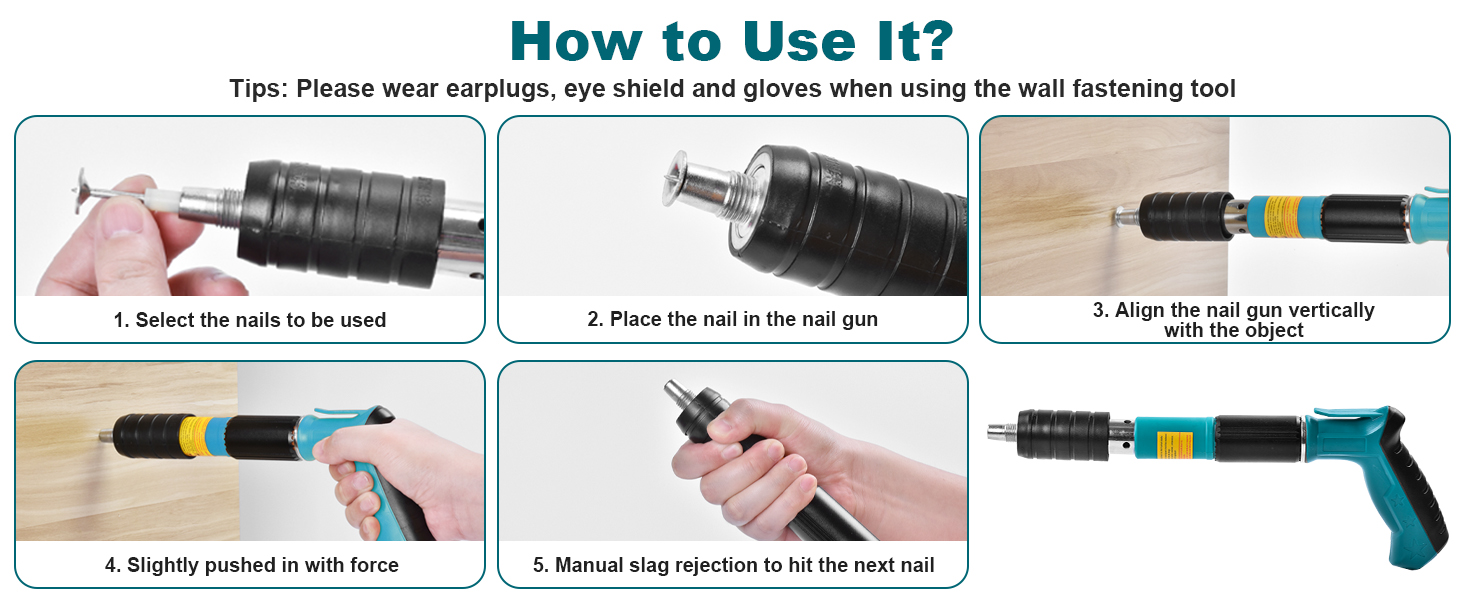 How to Use It?

Tips: Please wear earplugs, eye shield and gloves when using the wall fastening tool

1. Select the nails to be used

2. Place the nail in the nail gun

3. Align the nail gun vertically with the object

4. Slightly pushed in with force

5. Manual slag rejection to hit the next nail