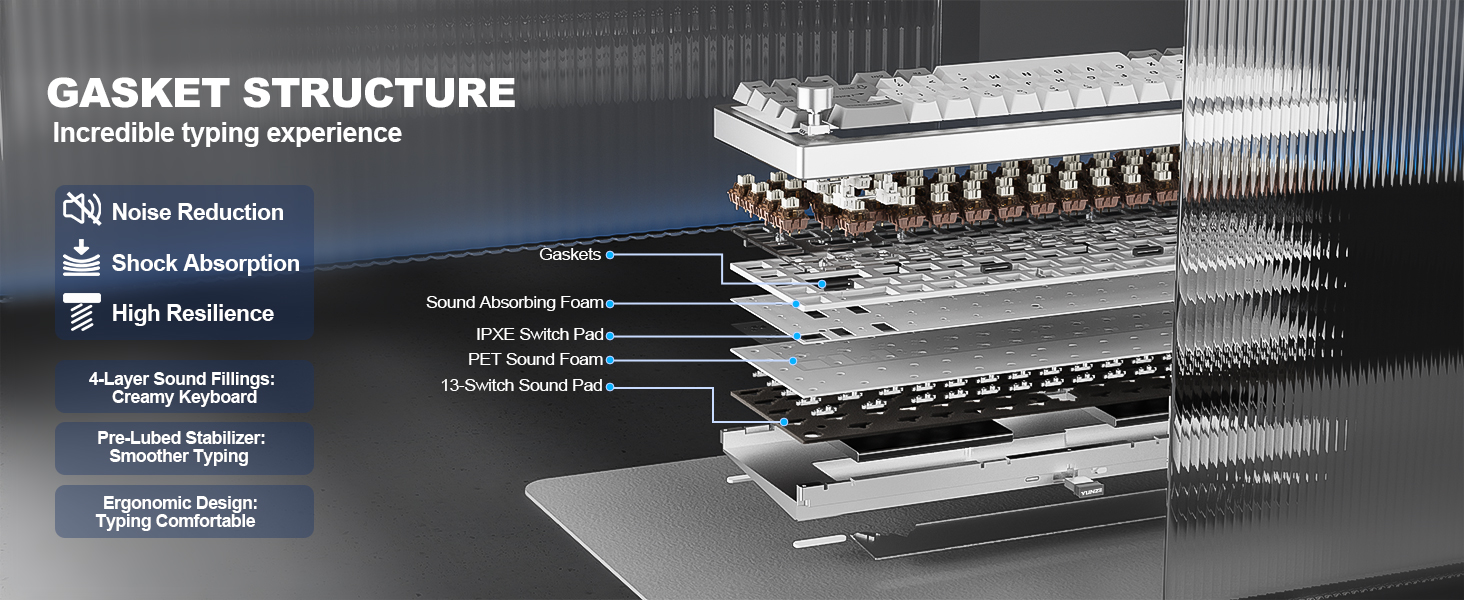 GASKET STRUCTURE
Incredible typing experience

Noise Reduction
Shock Absorption
High Resilience

4-Layer Sound Fillings: Creamy Keyboard

Pre-Lubed Stabilizer: Smoother Typing

Ergonomic Design: Typing Comfortable

Gaskets
Sound Absorbing Foam
IPXE Switch Pad
PET Sound Foam
13-Switch Sound Pad

YUNZII