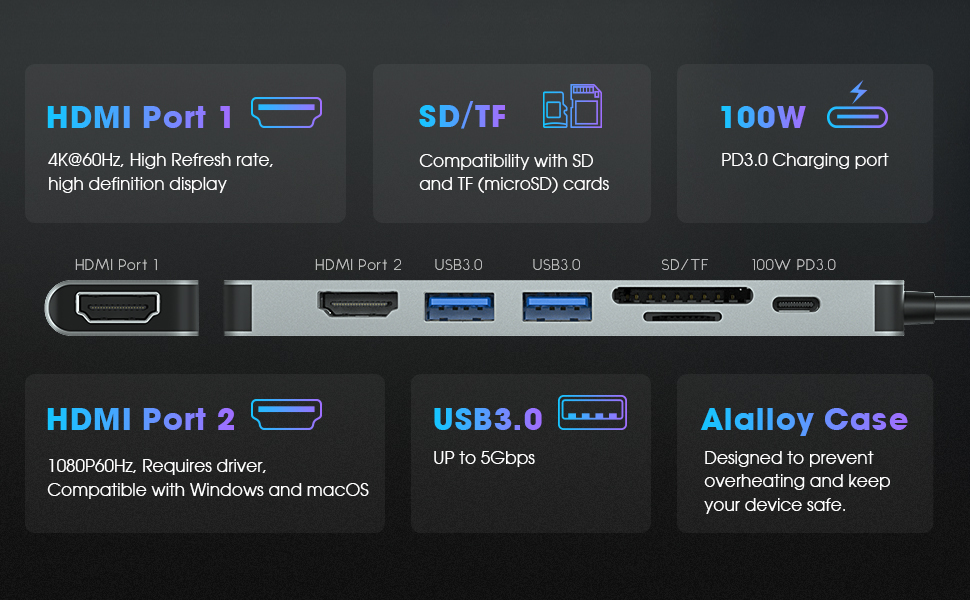 HDMI Port 1

4K@60Hz, High Refresh rate, high definition display

SD/TF

Compatibility with SD and TF (microSD) cards

100W

PD3.0 Charging port

HDMI Port 1

HDMI Port 2

USB3.0

USB3.0

SD/TF

100W PD3.0

HDMI Port 2

1080P60Hz, Requires driver, Compatible with Windows and macOS

USB3.0

UP to 5Gbps

Alalloy Case

Designed to prevent overheating and keep your device safe.