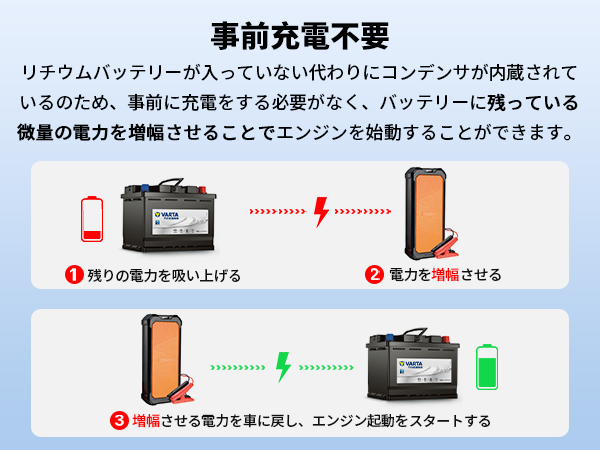 事前充電不要

リチウムバッテリーが入っていない代わりにコンデンサが内蔵されているのため、事前に充電をする必要がなく、バッテリーに残っている微量の電力を増幅させることでエンジンを始動することができます。

VARTA

❶ 残りの電力を吸い上げる

❷ 電力を増幅させる

VARTA

❸ 増幅させる電力を車に戻し、エンジン起動をスタートする