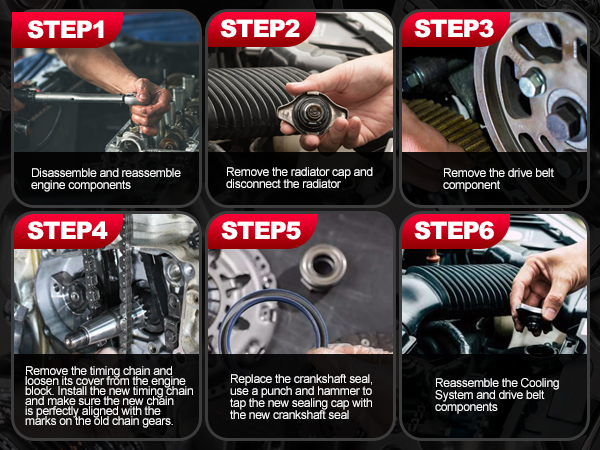 STEP1

Disassemble and reassemble engine components

STEP2

Remove the radiator cap and disconnect the radiator

STEP3

Remove the drive belt component

STEP4

Remove the timing chain and loosen its cover from the engine block. Install the new timing chain and make sure the new chain is perfectly aligned with the marks on the old chain gears.

STEP5

Replace the crankshaft seal, use a punch and hammer to tap the new sealing cap with the new crankshaft seal

STEP6

Reassemble the Cooling System and drive belt components