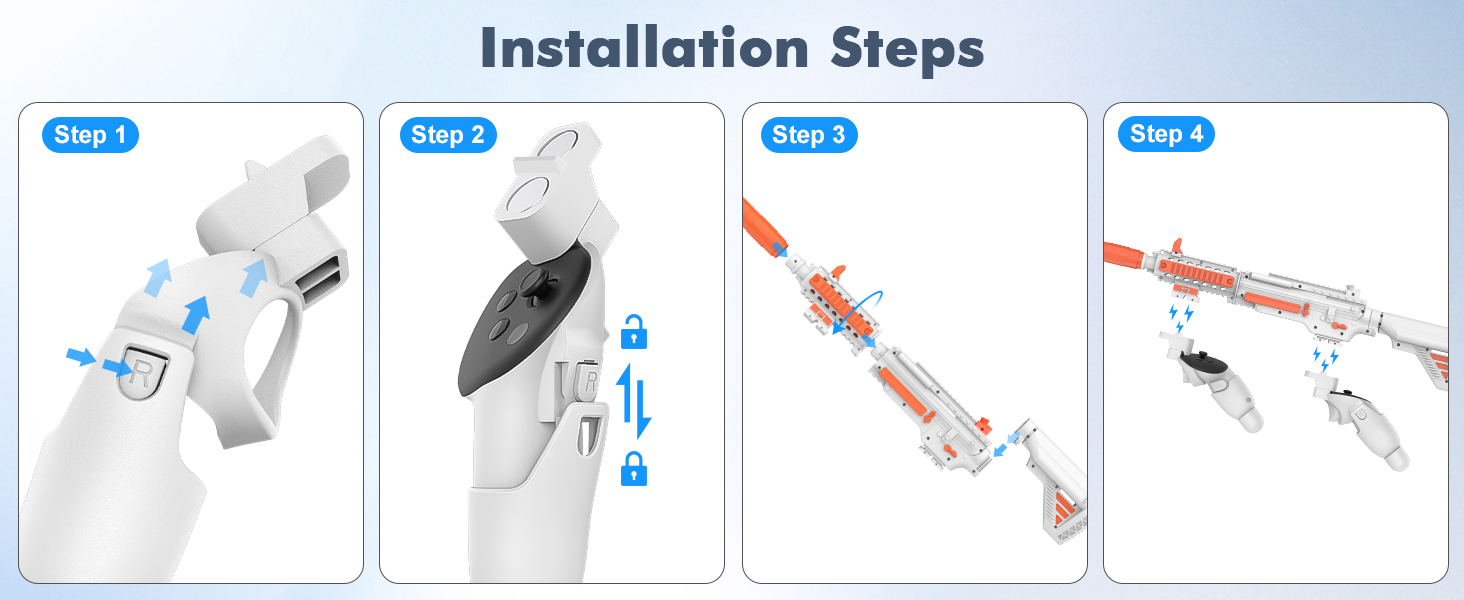 Installation Steps

Step 1

R

Step 2

R

Step 3

Step 4