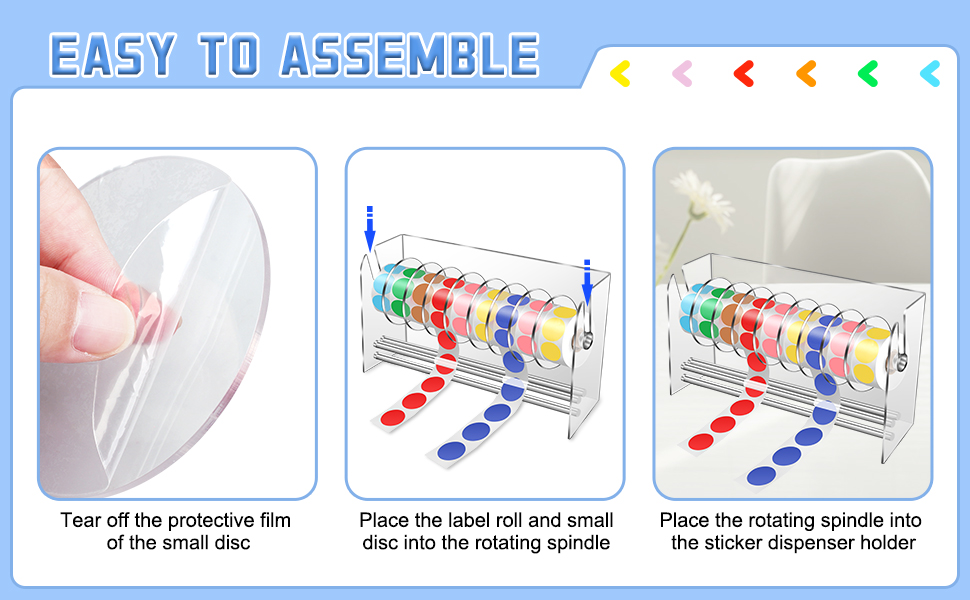 EASY TO ASSEMBLE

Tear off the protective film of the small disc

Place the label roll and small disc into the rotating spindle

Place the rotating spindle into the sticker dispenser holder