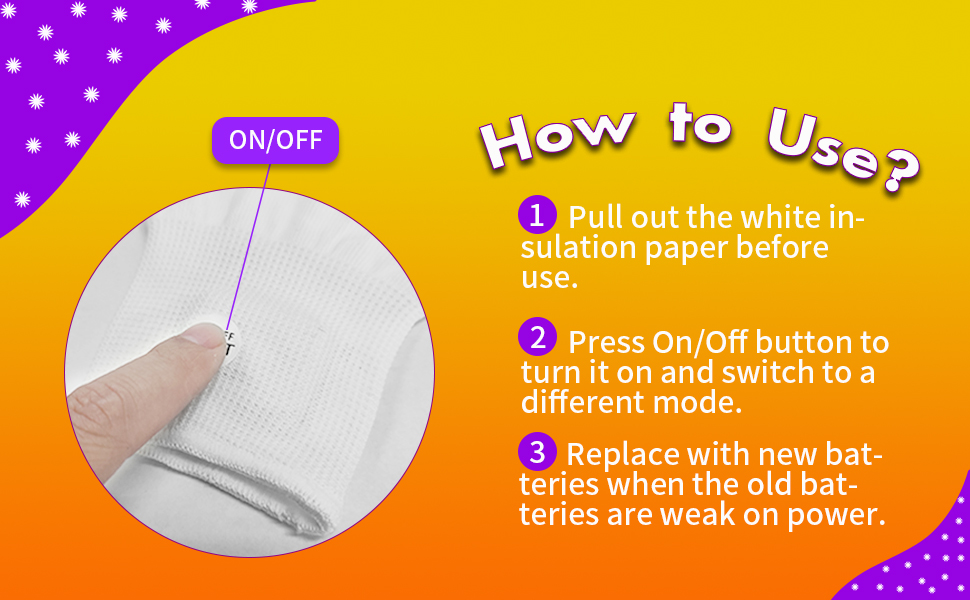 ON/OFF

How to Use?

1 Pull out the white insulation paper before use.

2 Press On/Off button to turn it on and switch to a different mode.

3 Replace with new batteries when the old batteries are weak on power.