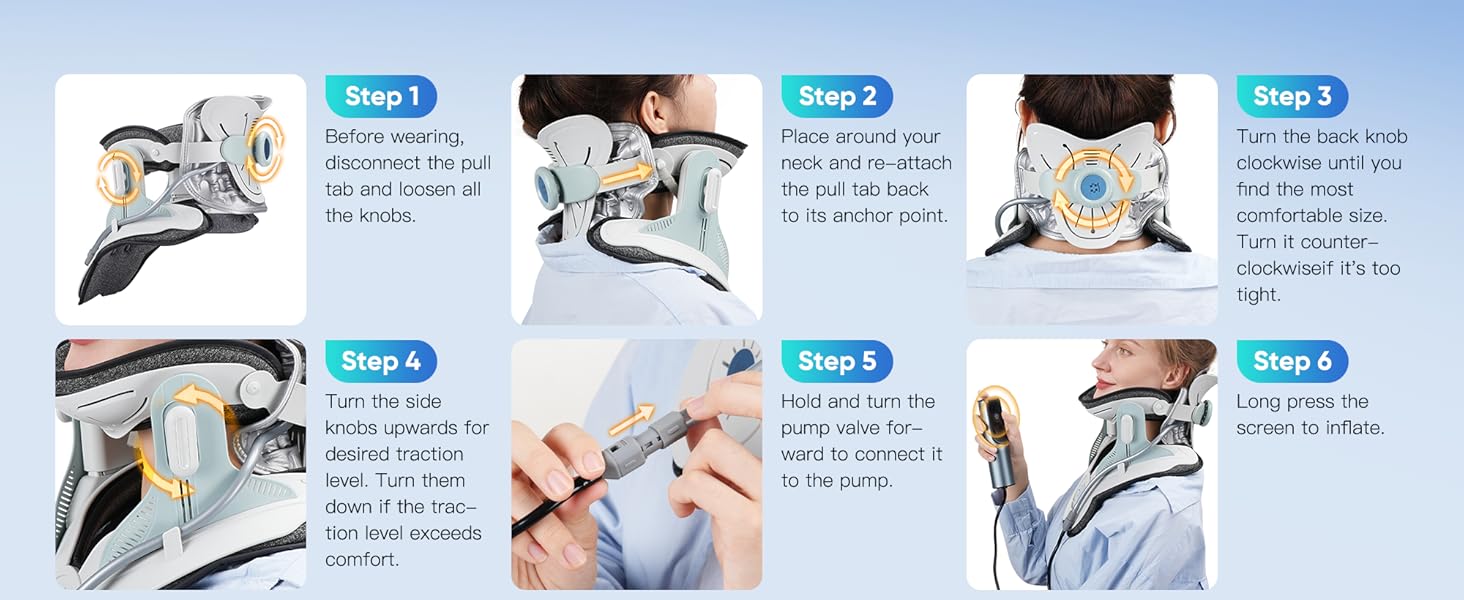 Step 1
Before wearing, disconnect the pull tab and loosen all the knobs.

Step 2
Place around your neck and re-attach the pull tab back to its anchor point.

Step 3
Turn the back knob clockwise until you find the most comfortable size. Turn it counter-clockwiseif it's too tight.

Step 4
Turn the side knobs upwards for desired traction level. Turn them down if the traction level exceeds comfort.

Step 5
Hold and turn the pump valve forward to connect it to the pump.

Step 6
Long press the screen to inflate.