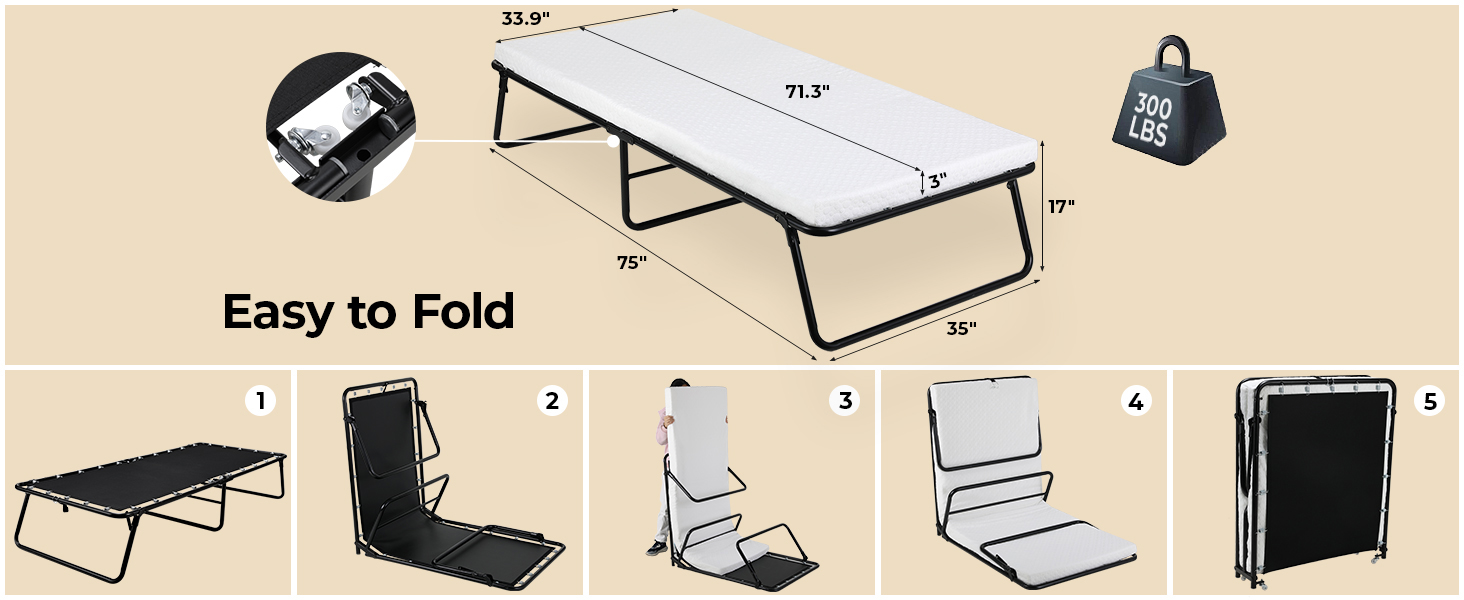 33.9"

71.3"

300 LBS

3"

17"

75"

35"

Easy to Fold

1

2

3

4

5