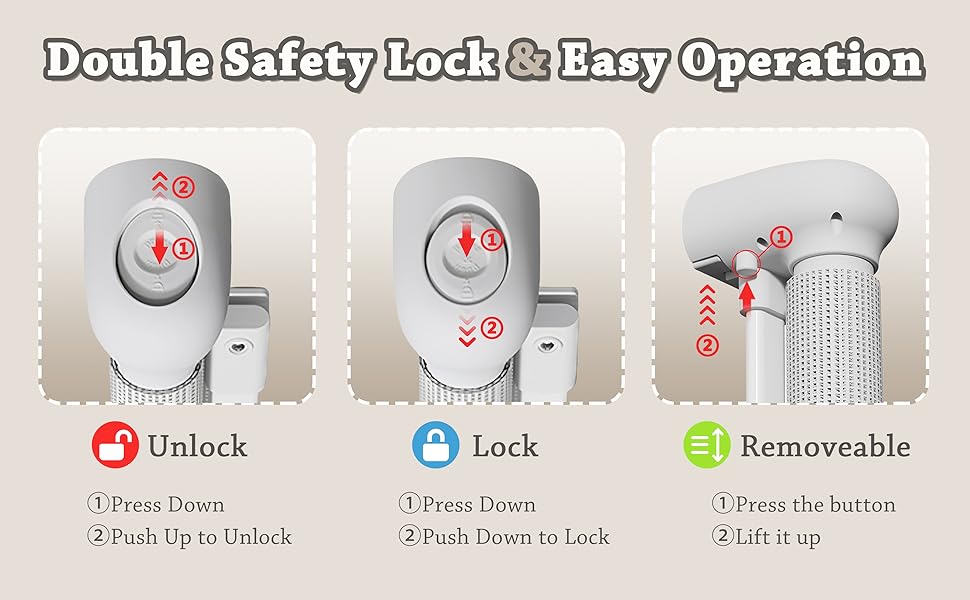 Double Safety Lock & Easy Operation

②
①

①
②

①
②

Unlock

①Press Down
②Push Up to Unlock

Lock

①Press Down
②Push Down to Lock

Removeable

①Press the button
②Lift it up