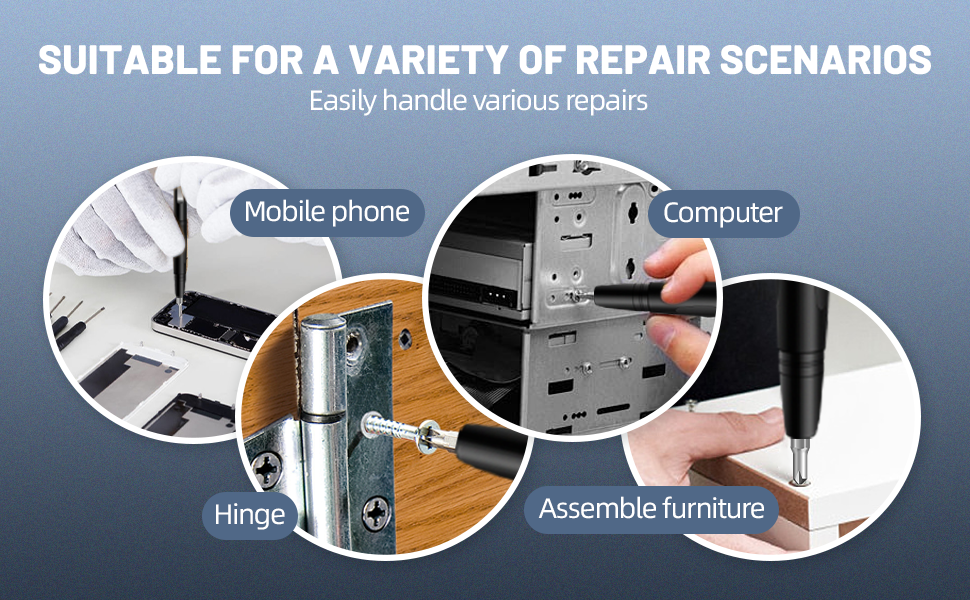 SUITABLE FOR A VARIETY OF REPAIR SCENARIOS

Easily handle various repairs

Mobile phone

Computer

Hinge

Assemble furniture