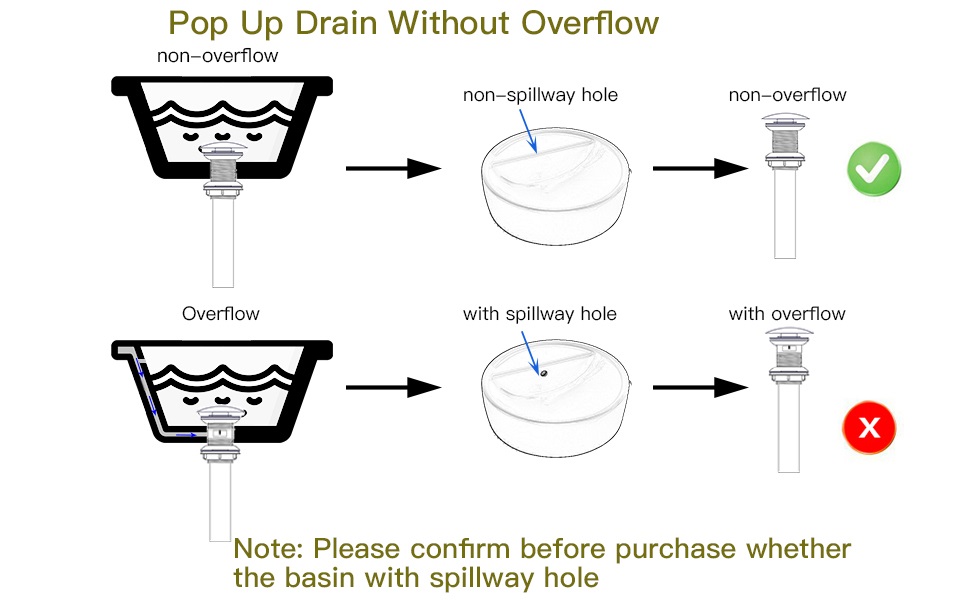 Pop Up Drain Without Overflow

non-overflow

non-spillway hole

non-overflow

Overflow

with spillway hole

with overflow

Note: Please confirm before purchase whether the basin with spillway hole