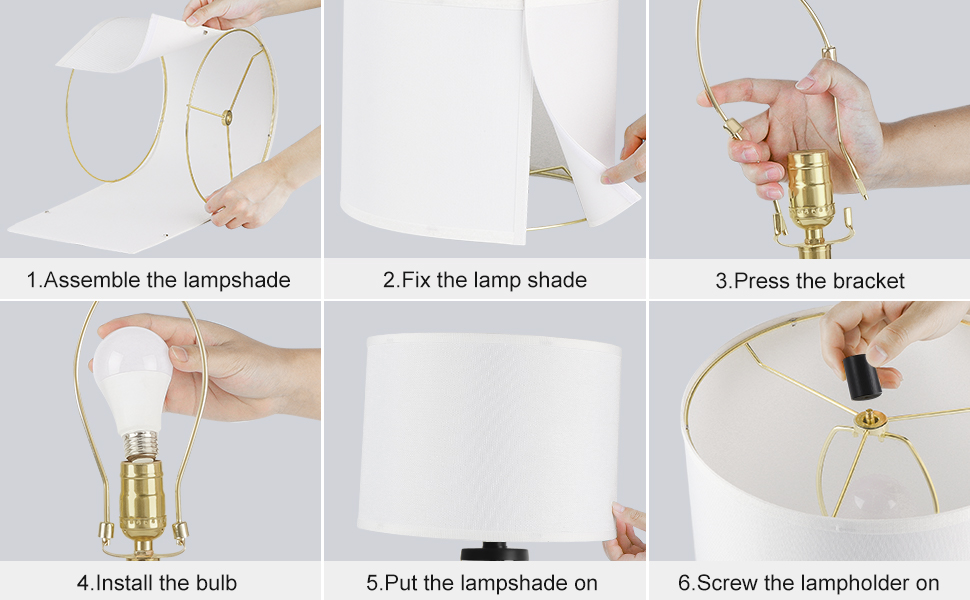 1.Assemble the lampshade

2.Fix the lamp shade

3.Press the bracket

4.Install the bulb

5.Put the lampshade on

6.Screw the lampholder on