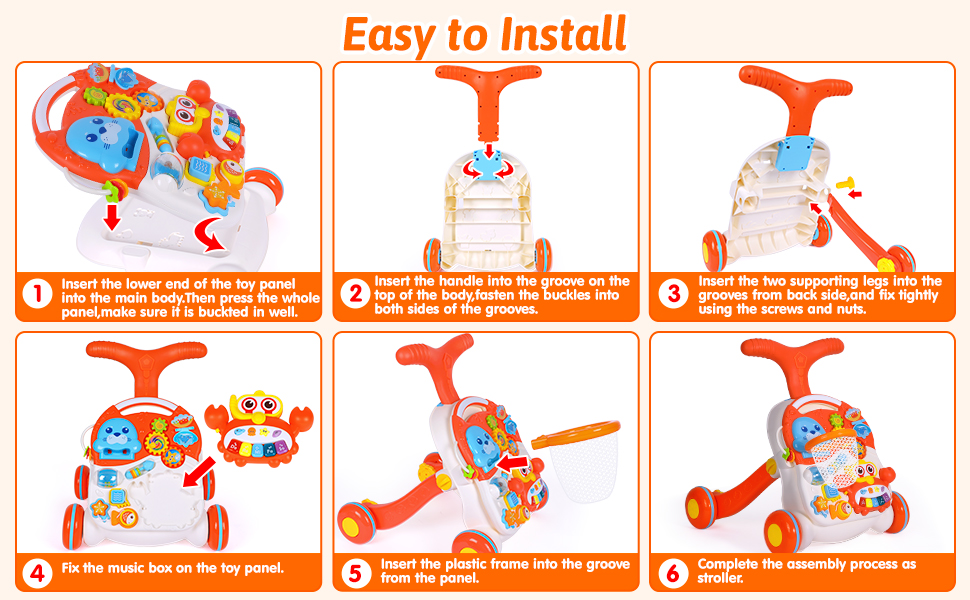 Easy to Install

1 Insert the lower end of the toy panel into the main body.Then press the whole panel,make sure it is buckted in well.

2 Insert the handle into the groove on the top of the body,fasten the buckles into both sides of the grooves.

3 Insert the two supporting legs into the grooves from back side,and fix tightly using the screws and nuts.

4 Fix the music box on the toy panel.

5 Insert the plastic frame into the groove from the panel.

6 Complete the assembly process as stroller.