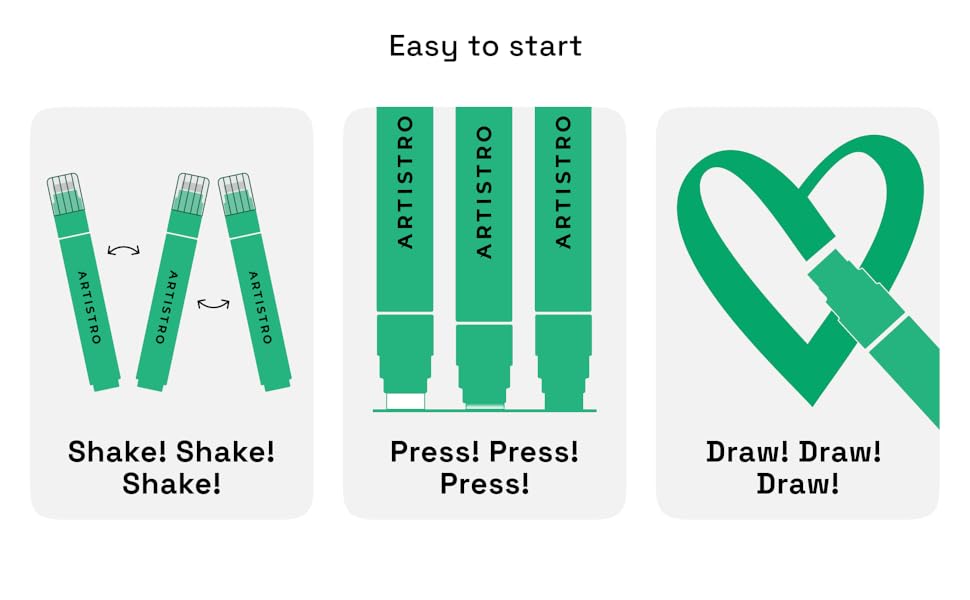 Easy to start

ARTISTRO
ARTISTRO
ARTISTRO

Shake! Shake! Shake!

ARTISTRO
ARTISTRO
ARTISTRO

Press! Press! Press!

Draw! Draw! Draw!