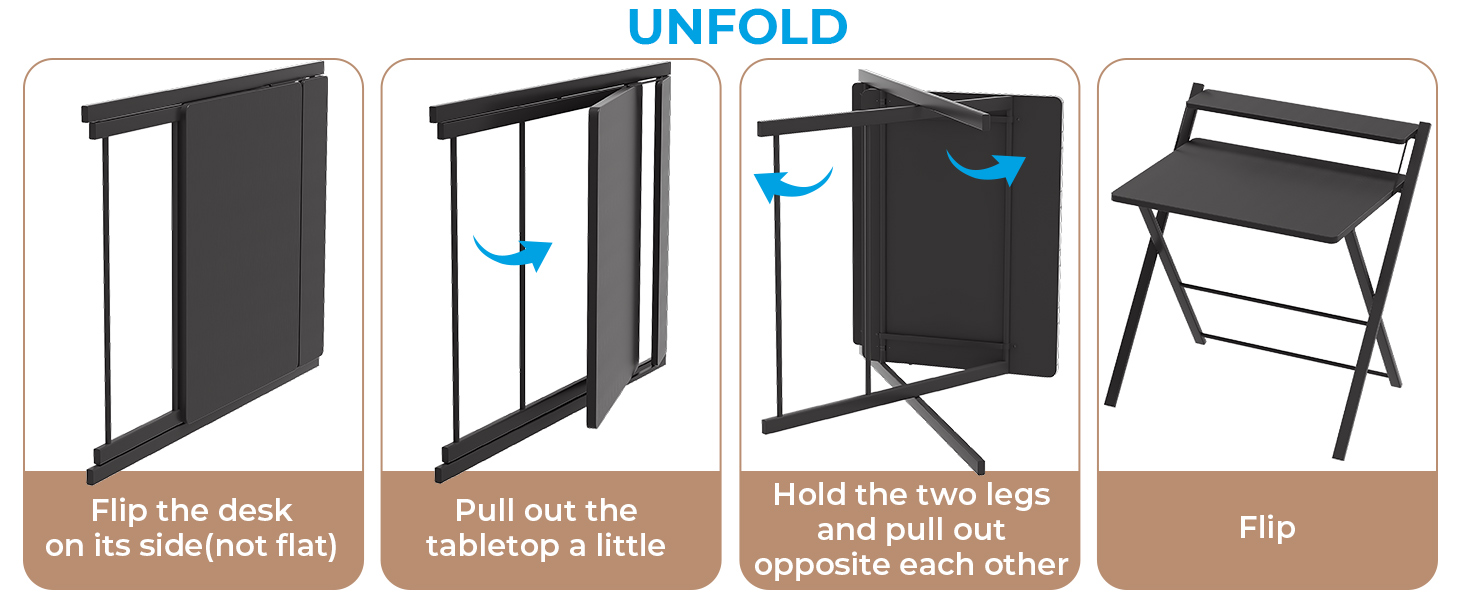 UNFOLD

Flip the desk on its side(not flat)

Pull out the tabletop a little

Hold the two legs and pull out opposite each other

Flip