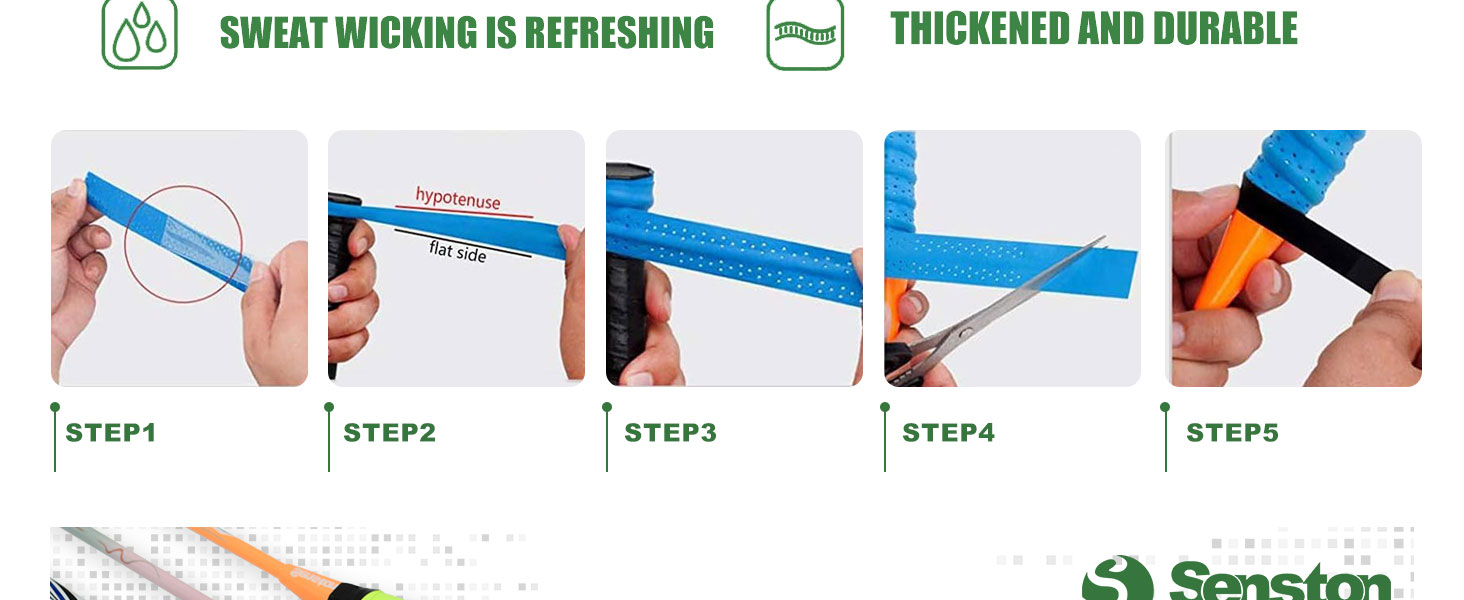 SWEAT WICKING IS REFRESHING

THICKENED AND DURABLE

hypotenuse

flat side

STEP1

STEP2

STEP3

STEP4

STEP5

Senston