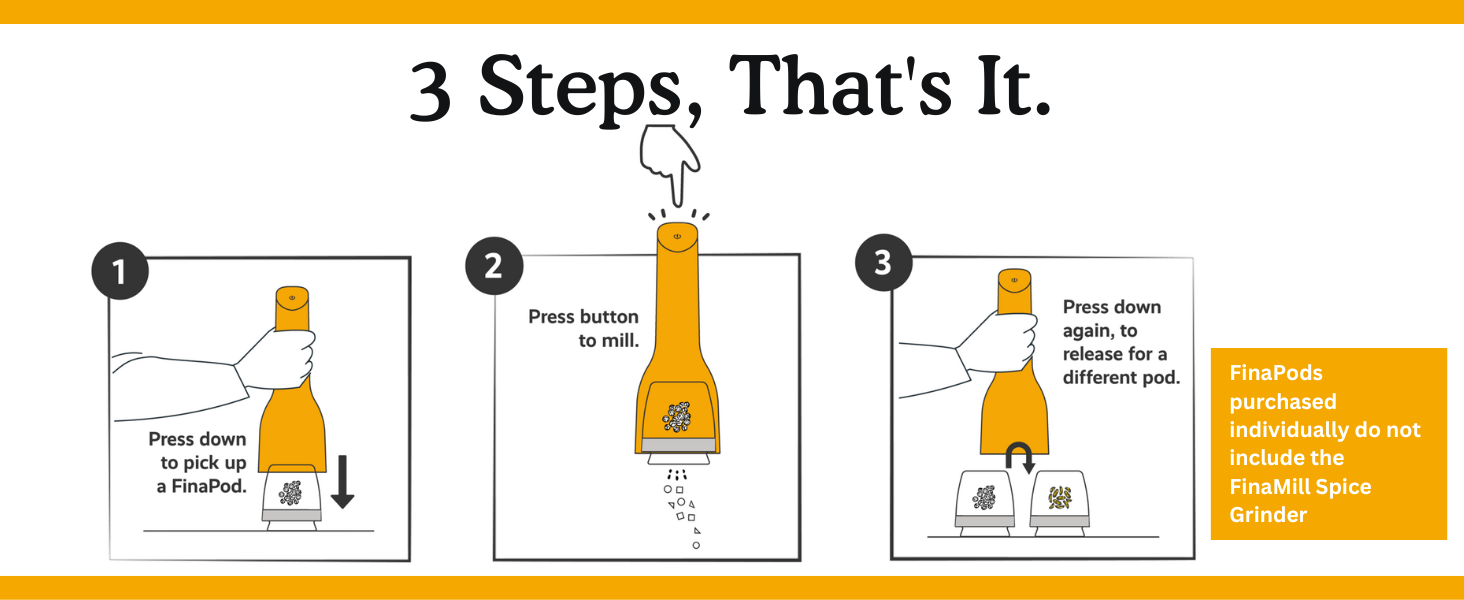 3 Steps, That's It.

1

Press down to pick up a FinaPod.

2

Press button to mill.

3

Press down again, to release for a different pod.

FinaPods purchased individually do not include the FinaMill Spice Grinder