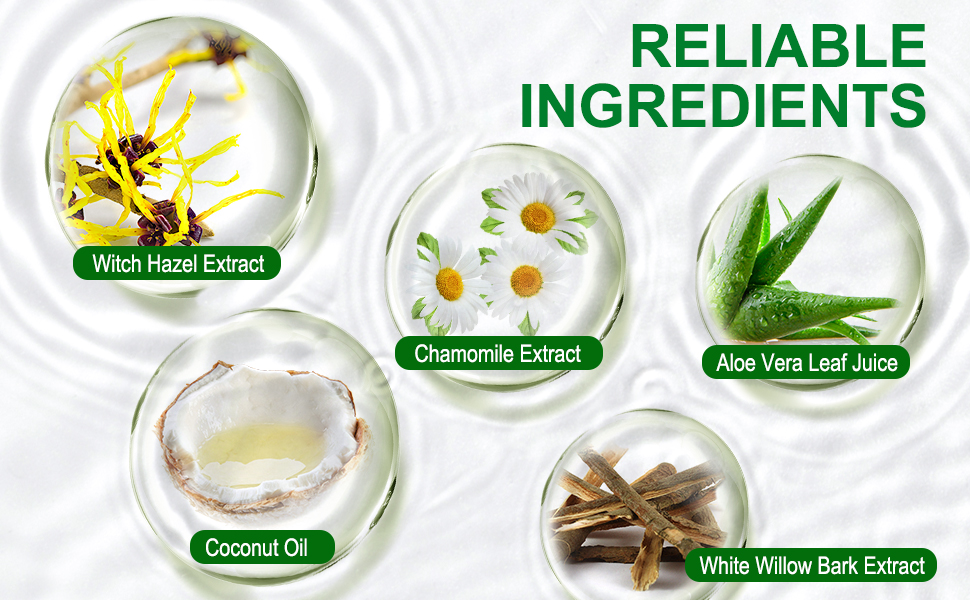 RELIABLE INGREDIENTS

Witch Hazel Extract

Chamomile Extract

Aloe Vera Leaf Juice

Coconut Oil

White Willow Bark Extract