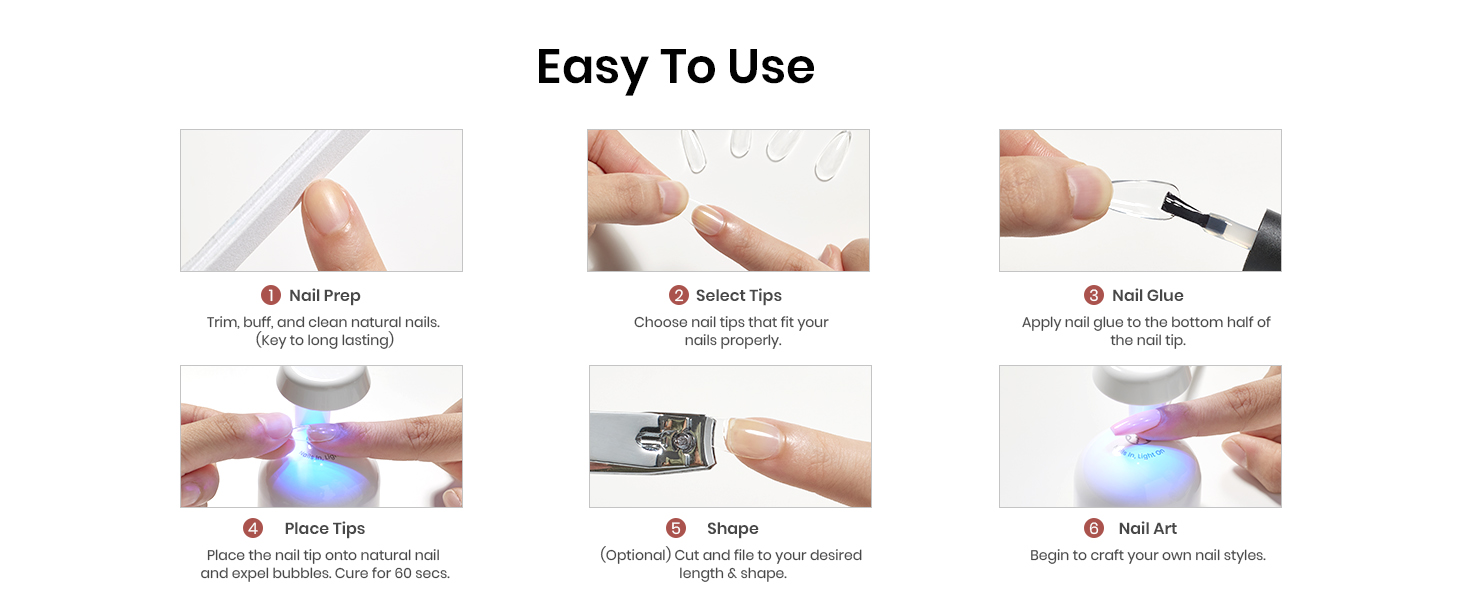 Easy To Use

1 Nail Prep
Trim, buff, and clean natural nails. (Key to long lasting)

2 Select Tips
Choose nail tips that fit your nails properly.

3 Nail Glue
Apply nail glue to the bottom half of the nail tip.

4 Place Tips
Place the nail tip onto natural nail and expel bubbles. Cure for 60 secs.

5 Shape
(Optional) Cut and file to your desired length & shape.

6 Nail Art
Begin to craft your own nail styles.