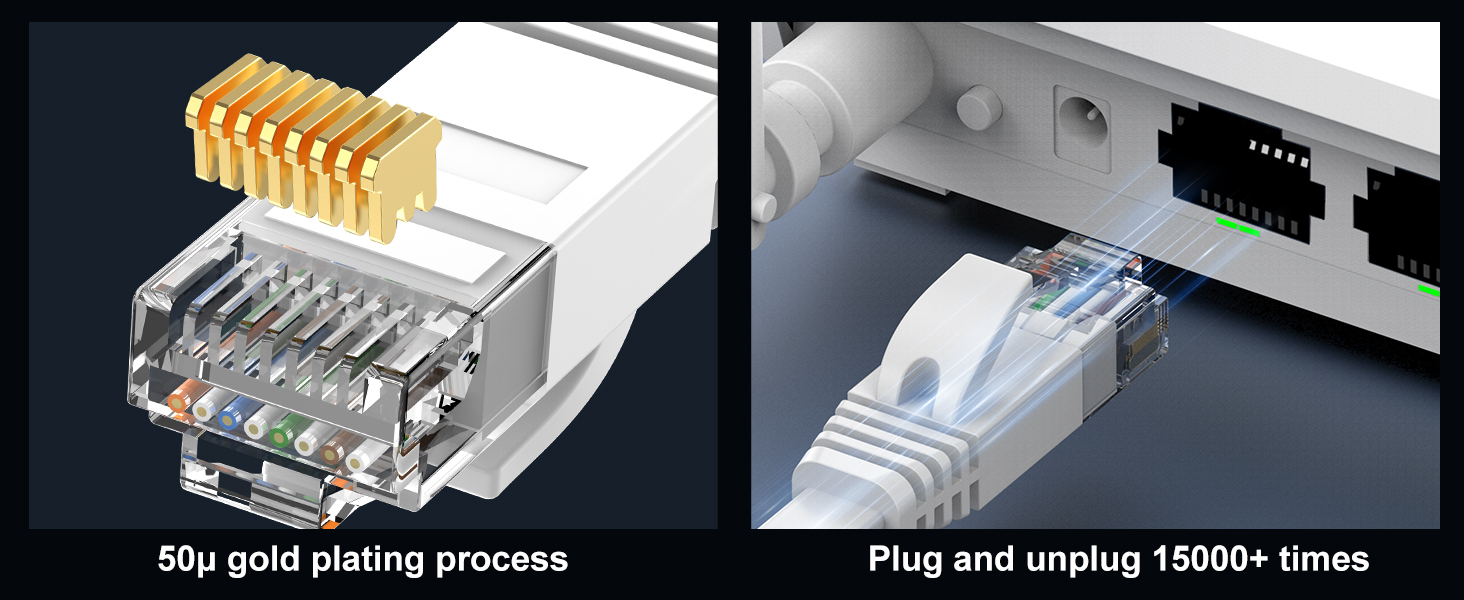 50μ gold plating process

Plug and unplug 15000+ times