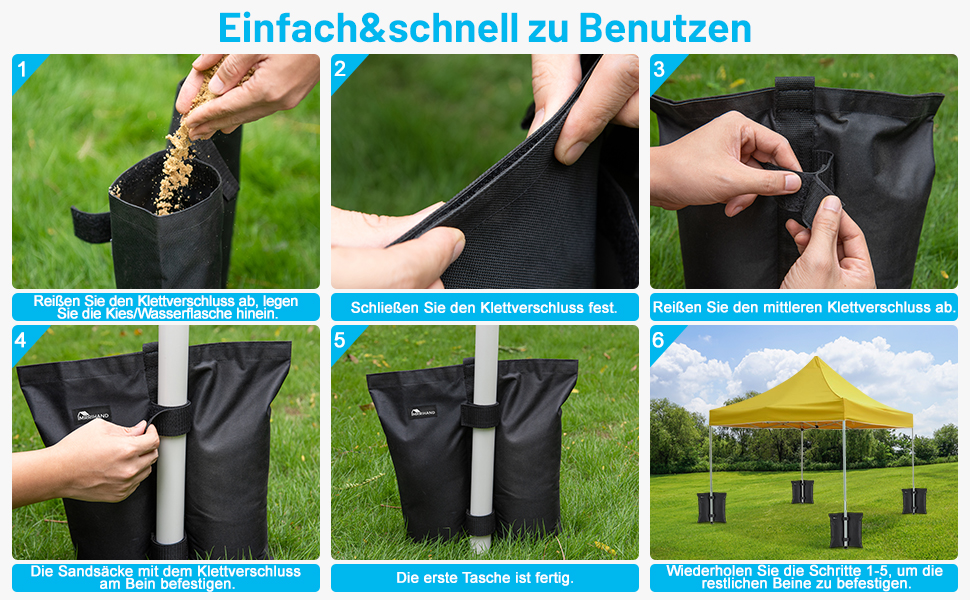 Einfach&schnell zu Benutzen

1

Reißen Sie den Klettverschluss ab, legen Sie die Kies/Wasserflasche hinein.

2

Schließen Sie den Klettverschluss fest.

3

Reißen Sie den mittleren Klettverschluss ab.

4

Die Sandsäcke mit dem Klettverschluss am Bein befestigen.

5

Die erste Tasche ist fertig.

6

Wiederholen Sie die Schritte 1-5, um die restlichen Beine zu befestigen.