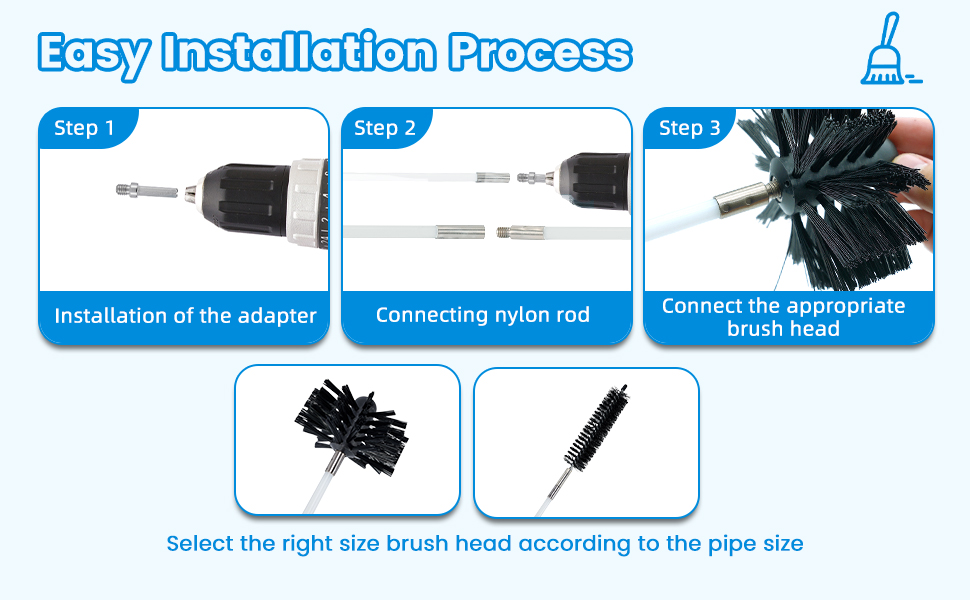 Easy Installation Process

Step 1

Installation of the adapter

Step 2

Connecting nylon rod

Step 3

Connect the appropriate brush head

Select the right size brush head according to the pipe size