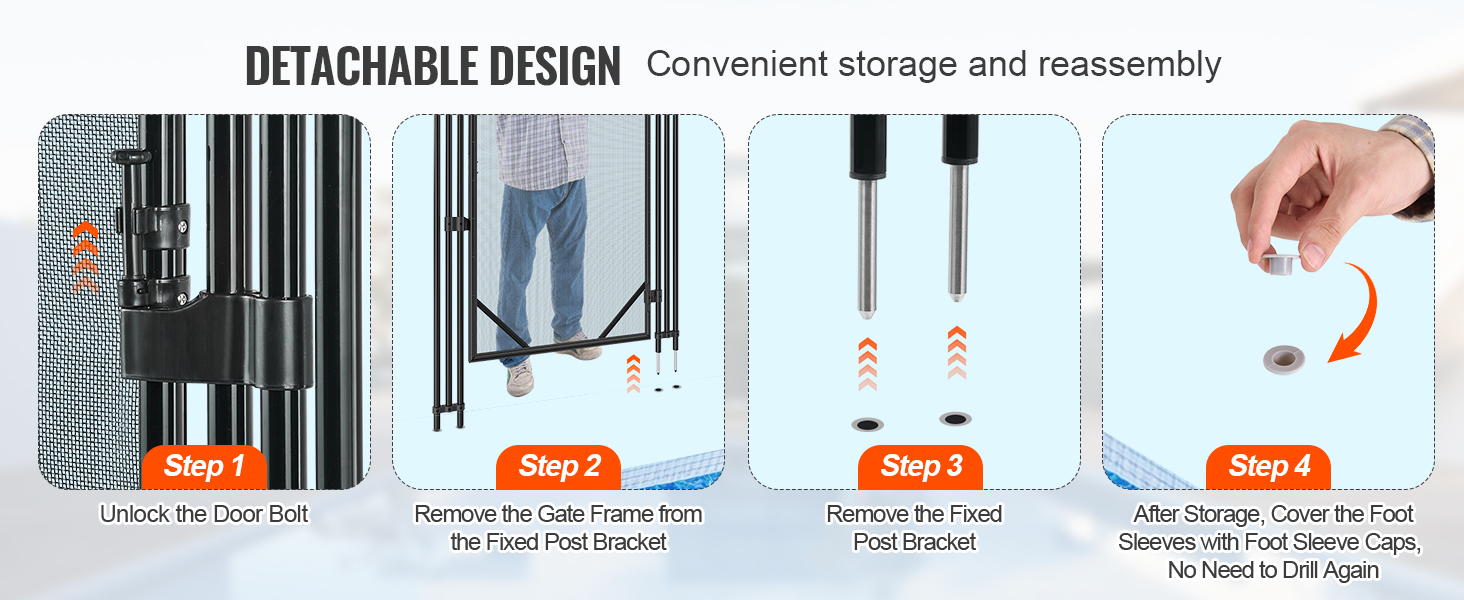 DETACHABLE DESIGN Convenient storage and reassembly

Step 1
Unlock the Door Bolt

Step 2
Remove the Gate Frame from the Fixed Post Bracket

Step 3
Remove the Fixed Post Bracket

Step 4
After Storage, Cover the Foot Sleeves with Foot Sleeve Caps, No Need to Drill Again