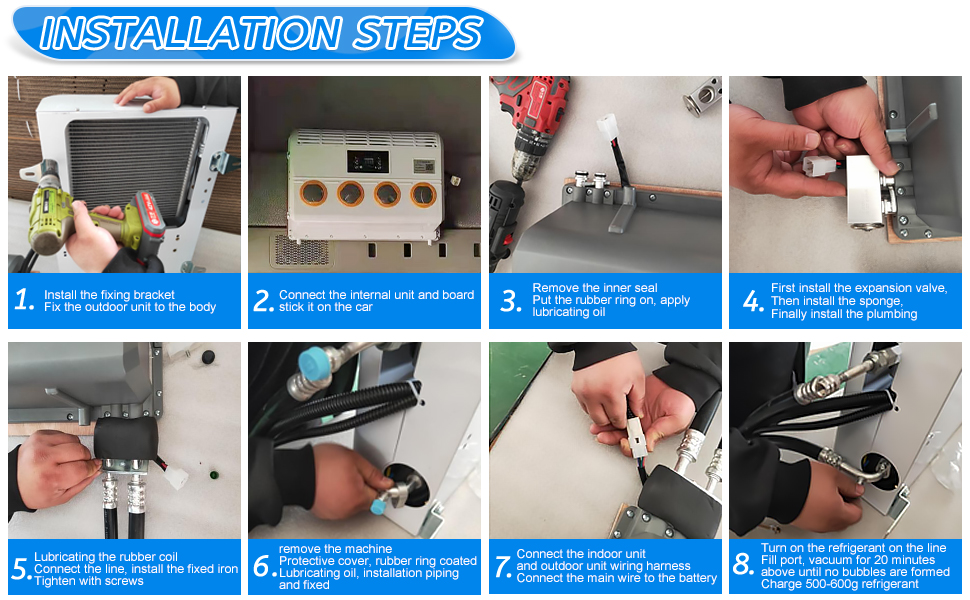 INSTALLATION STEPS

1. Install the fixing bracket
Fix the outdoor unit to the body

2. Connect the internal unit and board
stick it on the car

3. Remove the inner seal
Put the rubber ring on, apply lubricating oil

4. First install the expansion valve,
Then install the sponge,
Finally install the plumbing

5. Lubricating the rubber coil
Connect the line, install the fixed iron
Tighten with screws

6. remove the machine
Protective cover, rubber ring coated
Lubricating oil, installation piping and fixed

7. Connect the indoor unit
and outdoor unit wiring harness
Connect the main wire to the battery

8. Turn on the refrigerant on the line
Fill port, vacuum for 20 minutes
above until no bubbles are formed
Charge 500-600g refrigerant