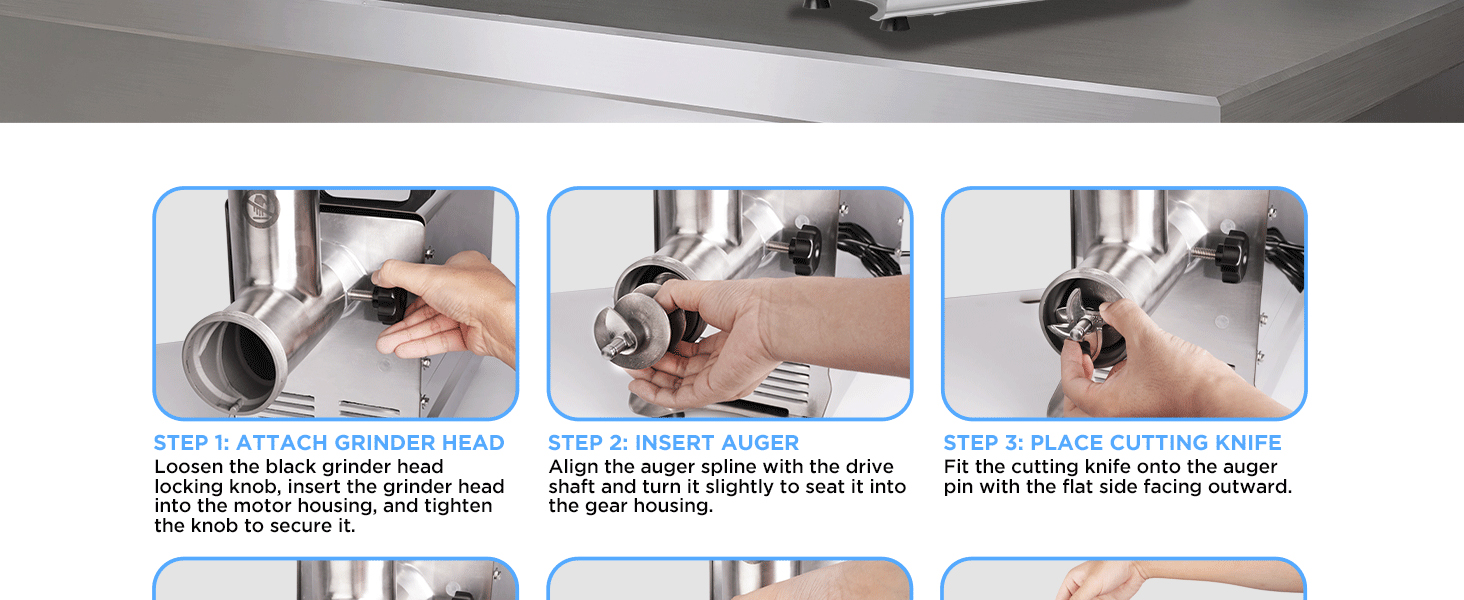 STEP 1: ATTACH GRINDER HEAD
Loosen the black grinder head locking knob, insert the grinder head into the motor housing, and tighten the knob to secure it.

STEP 2: INSERT AUGER
Align the auger spline with the drive shaft and turn it slightly to seat it into the gear housing.

STEP 3: PLACE CUTTING KNIFE
Fit the cutting knife onto the auger pin with the flat side facing outward.