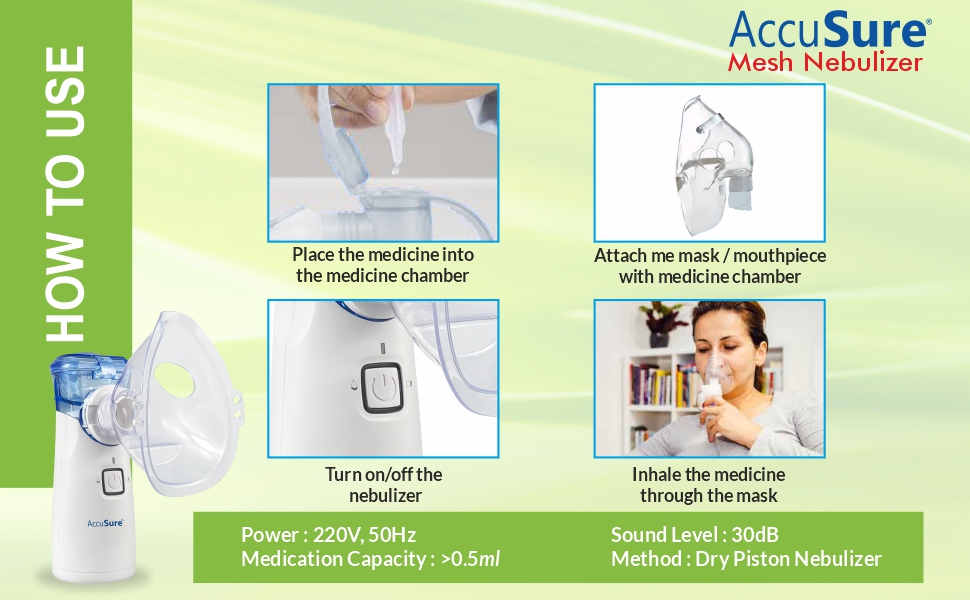 HOW TO USE

AccuSure®
Mesh Nebulizer

Place the medicine into the medicine chamber

Attach me mask / mouthpiece with medicine chamber

Turn on/off the nebulizer

Inhale the medicine through the mask

AccuSure

Power : 220V, 50Hz
Medication Capacity : >0.5ml

Sound Level : 30dB
Method : Dry Piston Nebulizer