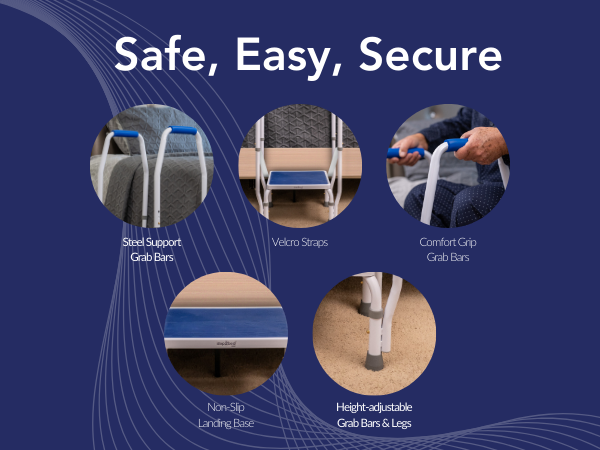 Safe, Easy, Secure

Steel Support
Grab Bars

Velcro Straps

Comfort Grip
Grab Bars

Non-Slip
Landing Base

Height-adjustable
Grab Bars & Legs