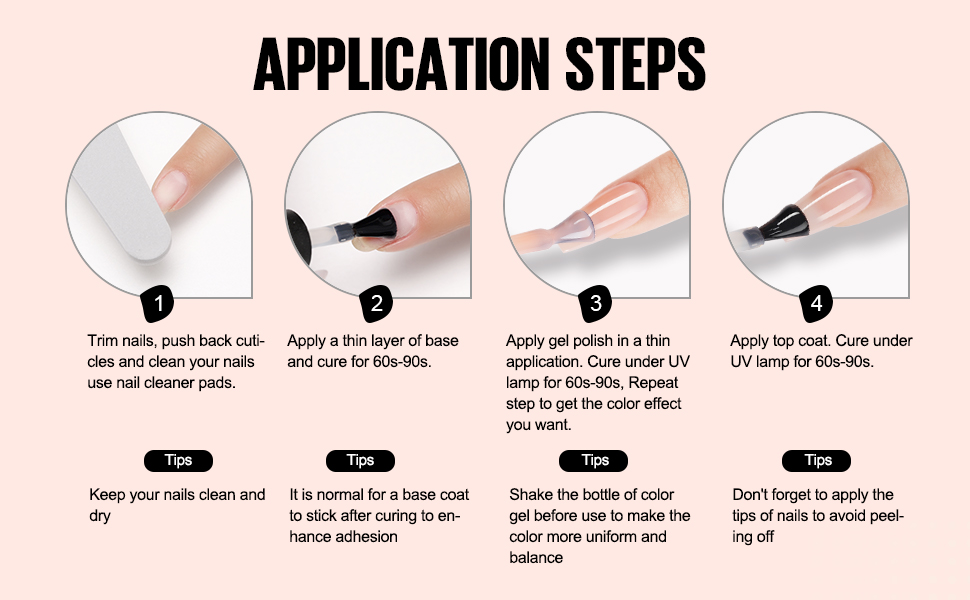 APPLICATION STEPS

1

Trim nails, push back cuticles and clean your nails use nail cleaner pads.

Tips

Keep your nails clean and dry

2

Apply a thin layer of base and cure for 60s-90s.

Tips

It is normal for a base coat to stick after curing to enhance adhesion

3

Apply gel polish in a thin application. Cure under UV lamp for 60s-90s, Repeat step to get the color effect you want.

Tips

Shake the bottle of color gel before use to make the color more uniform and balance

4

Apply top coat. Cure under UV lamp for 60s-90s.

Tips

Don't forget to apply the tips of nails to avoid peeling off