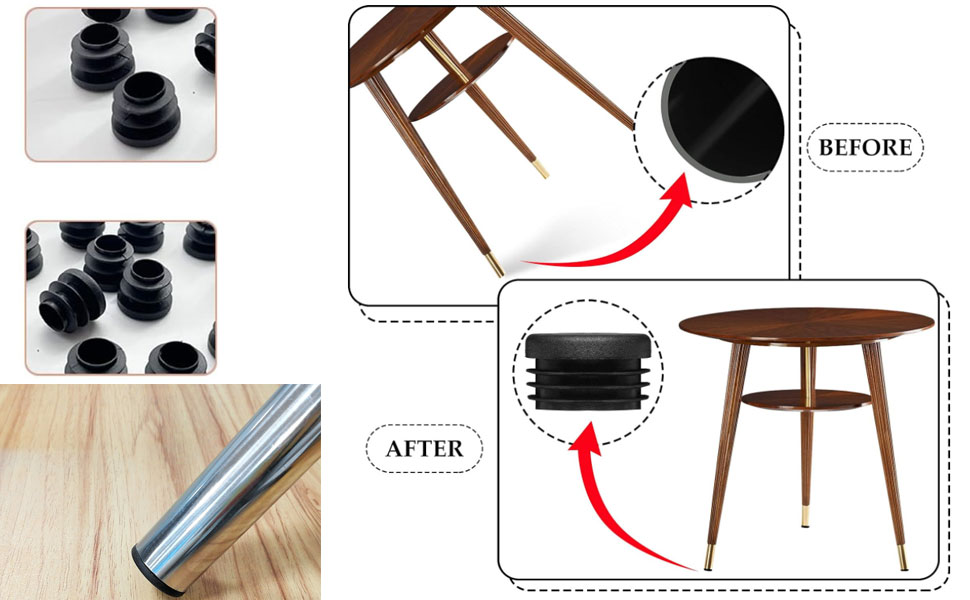 BEFORE

AFTER